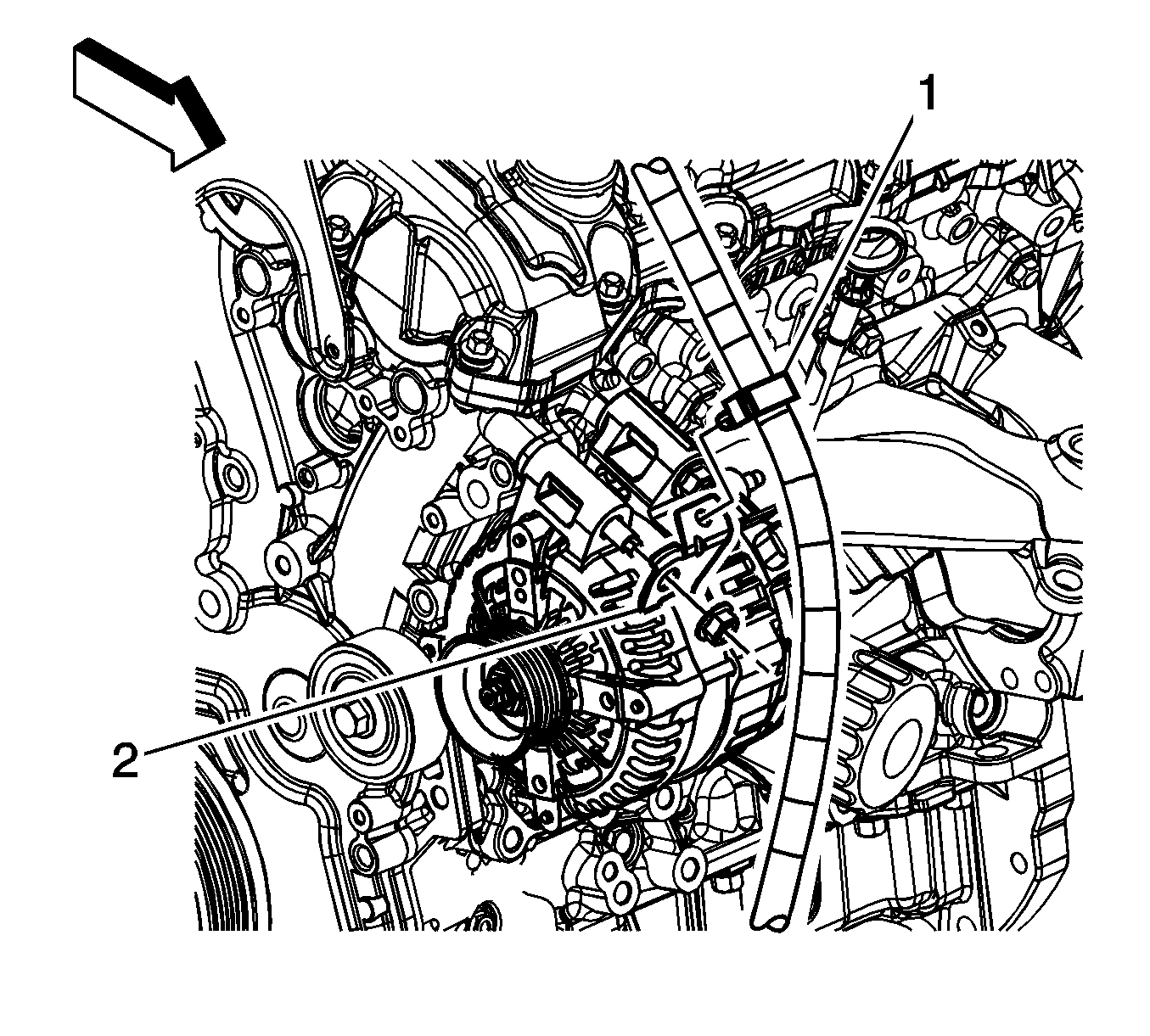 1
2