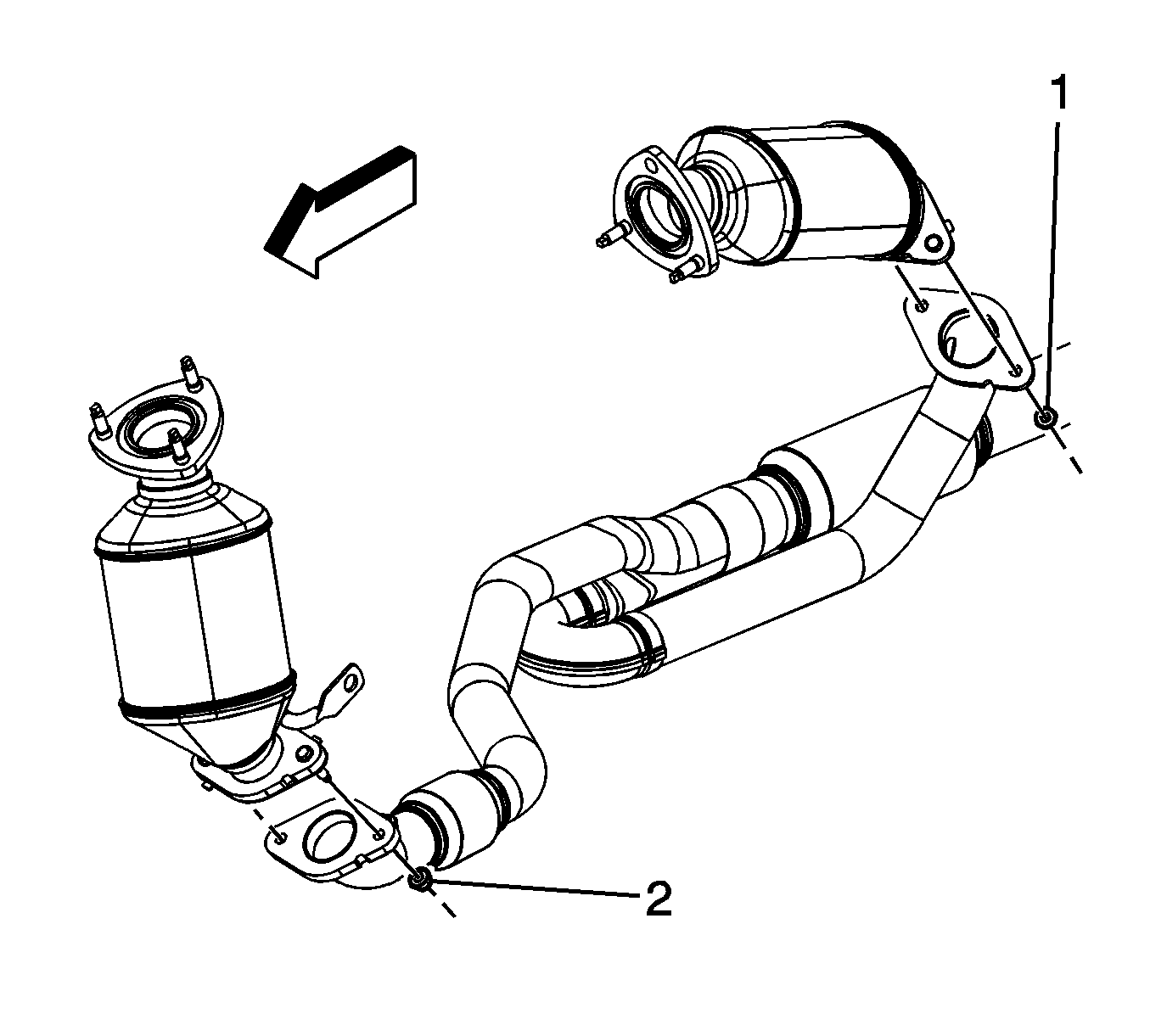 1

2