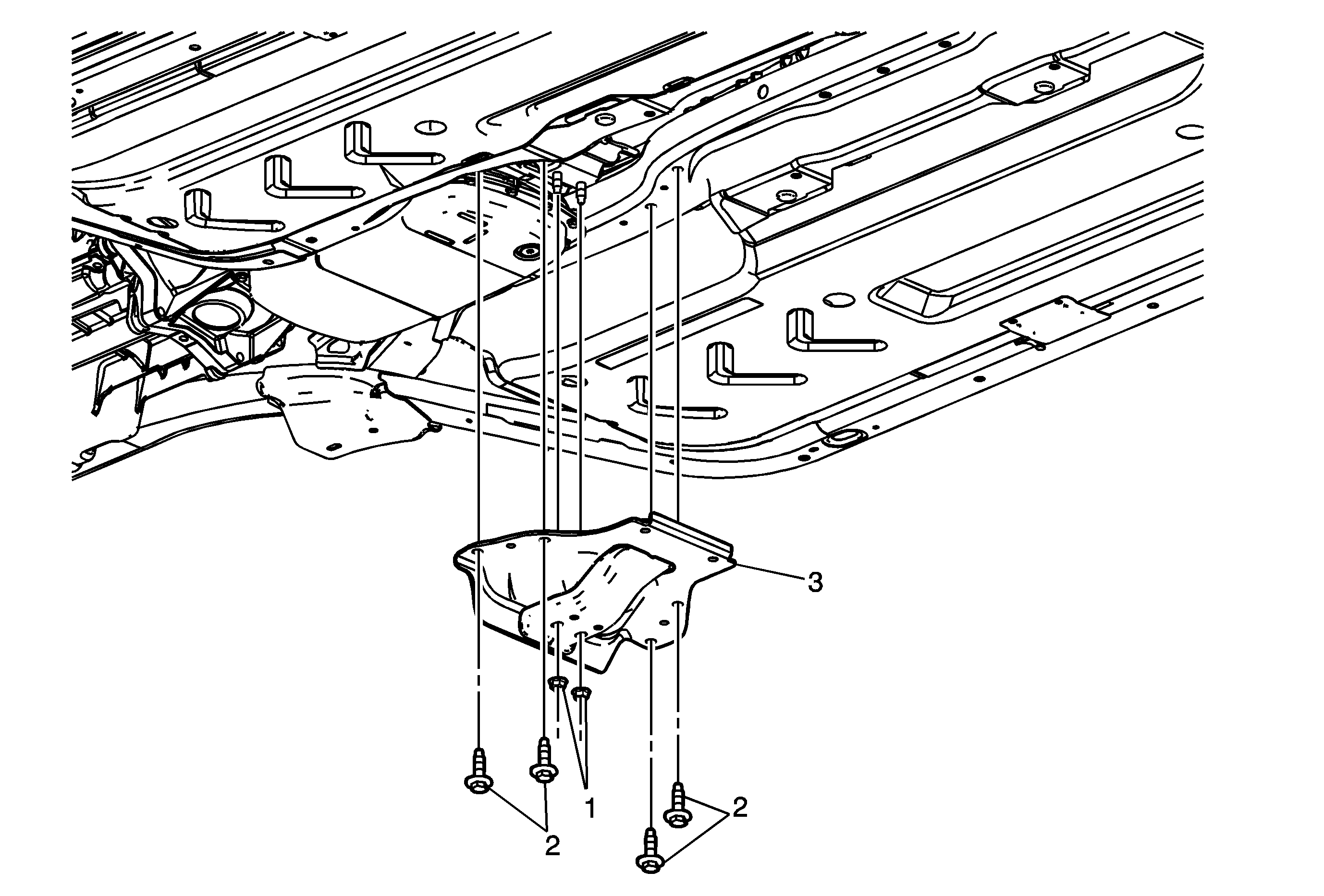 3
1
2
2