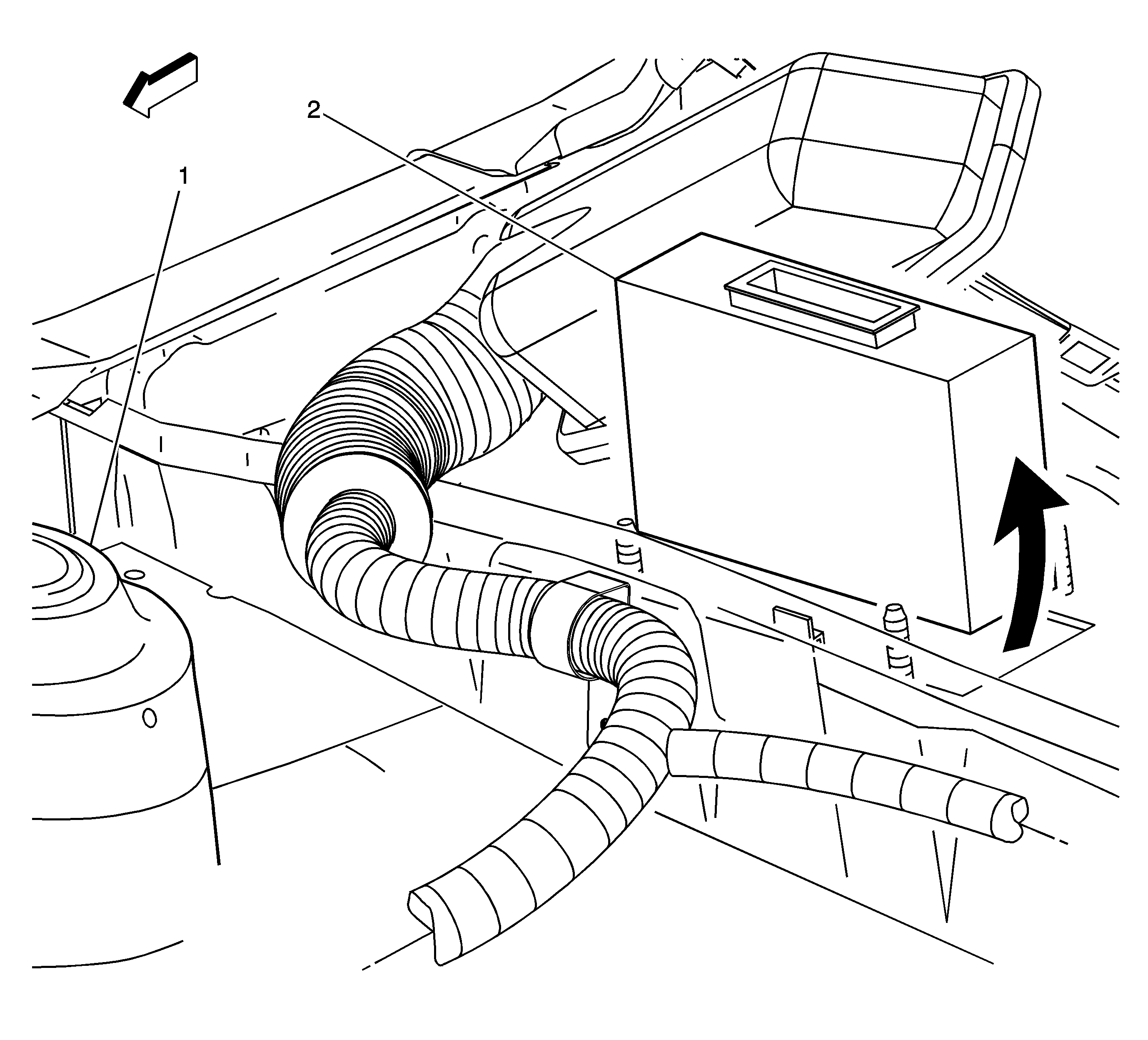 2
1