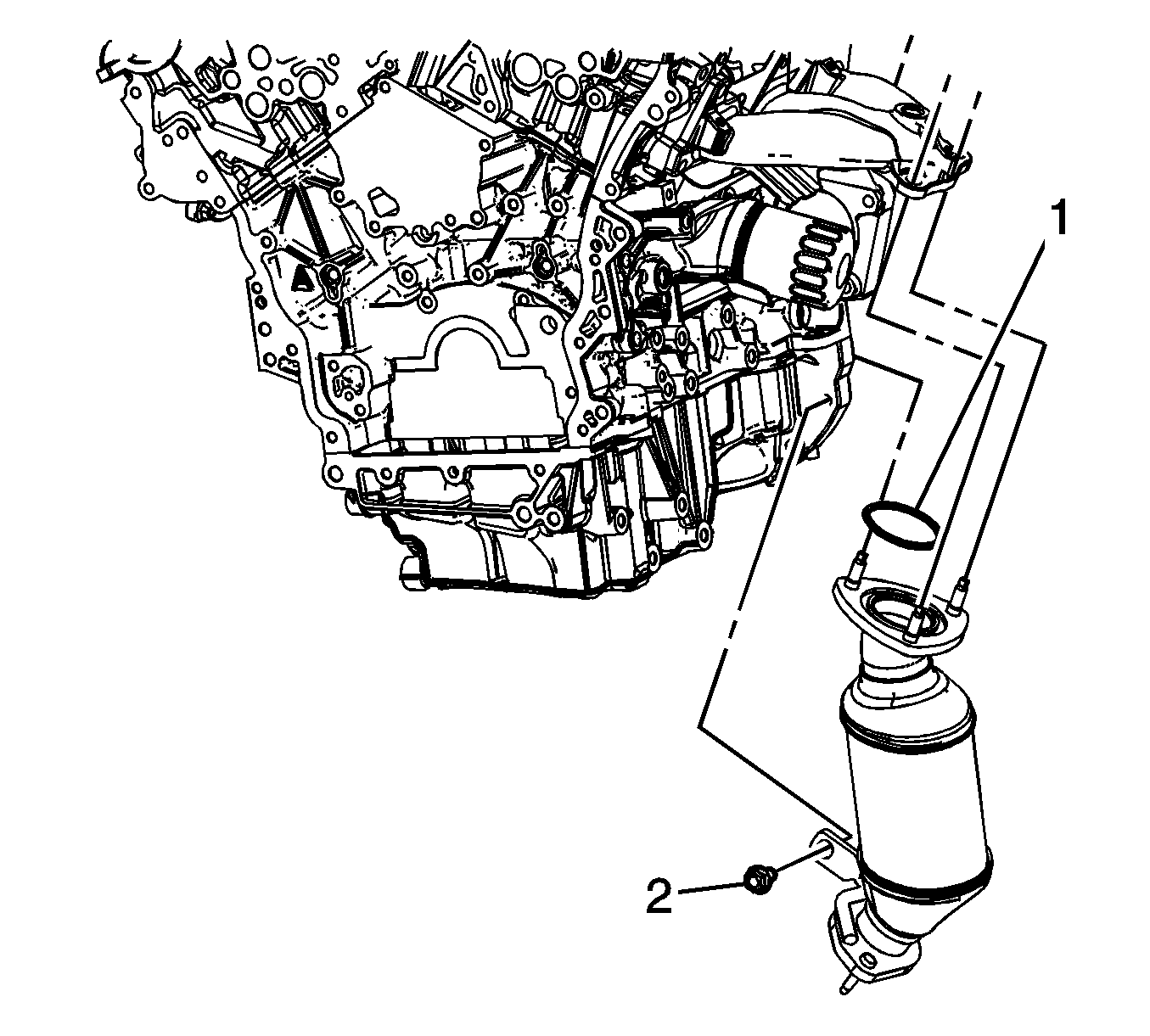 1

2