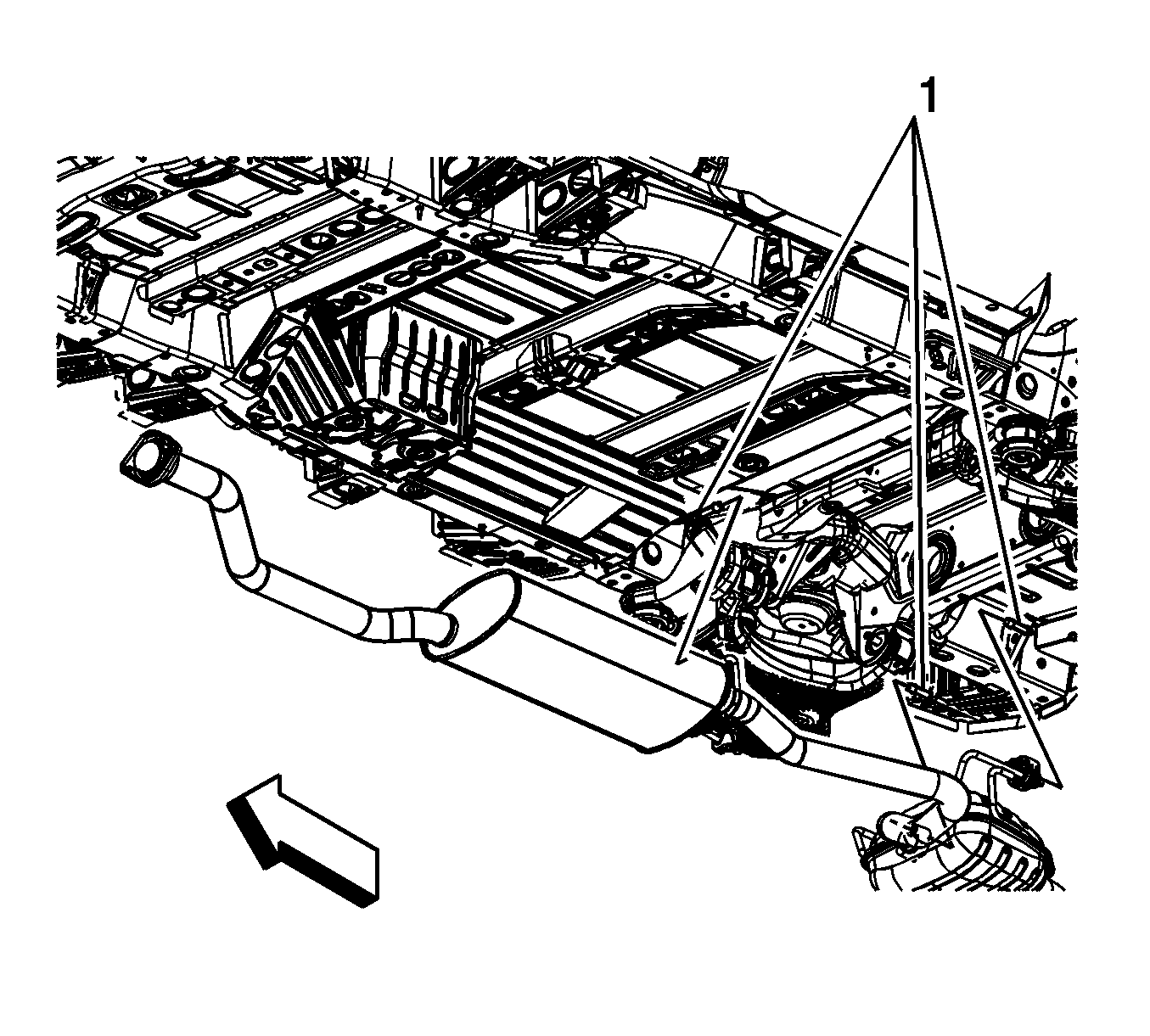 1