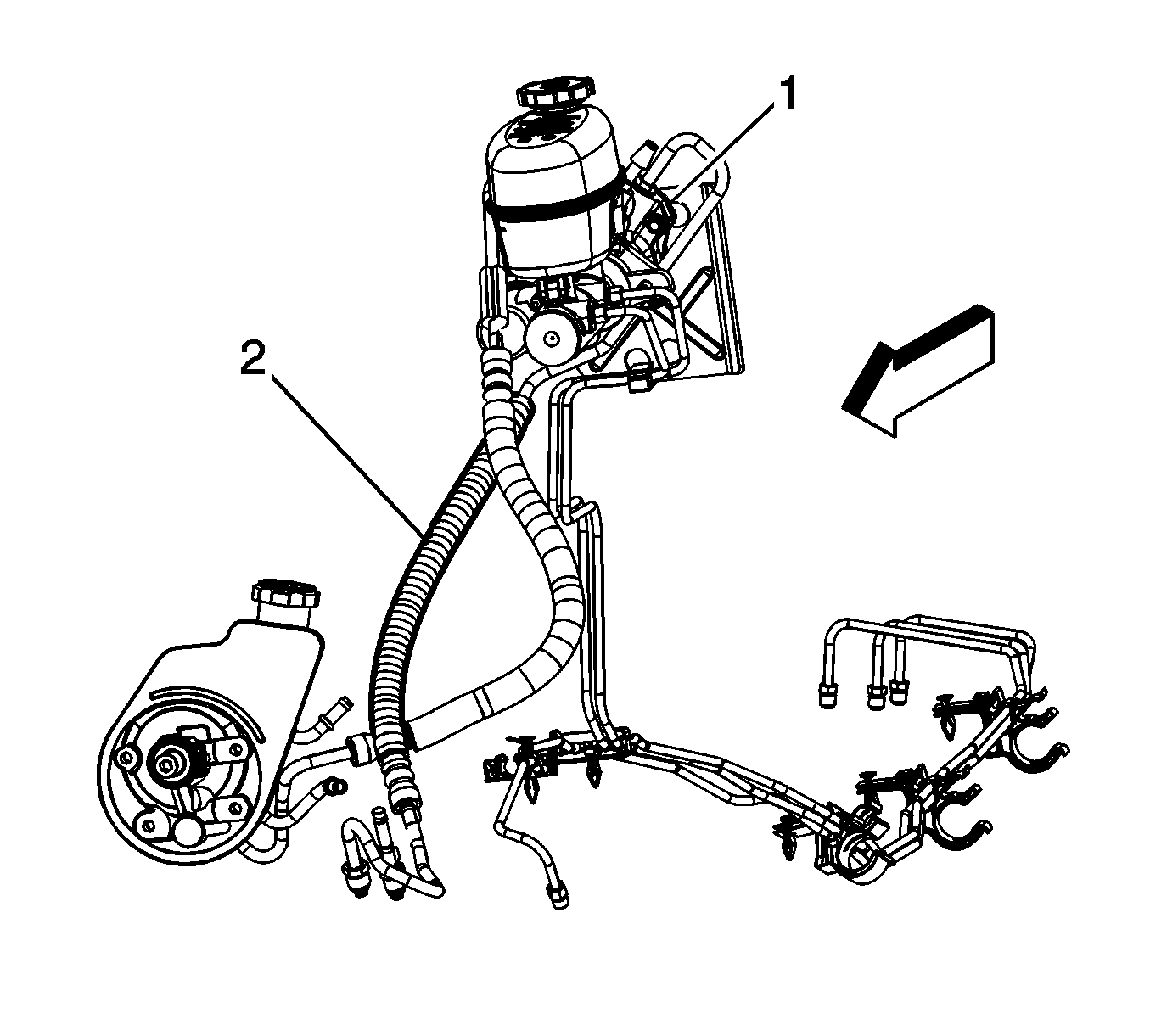 1
2