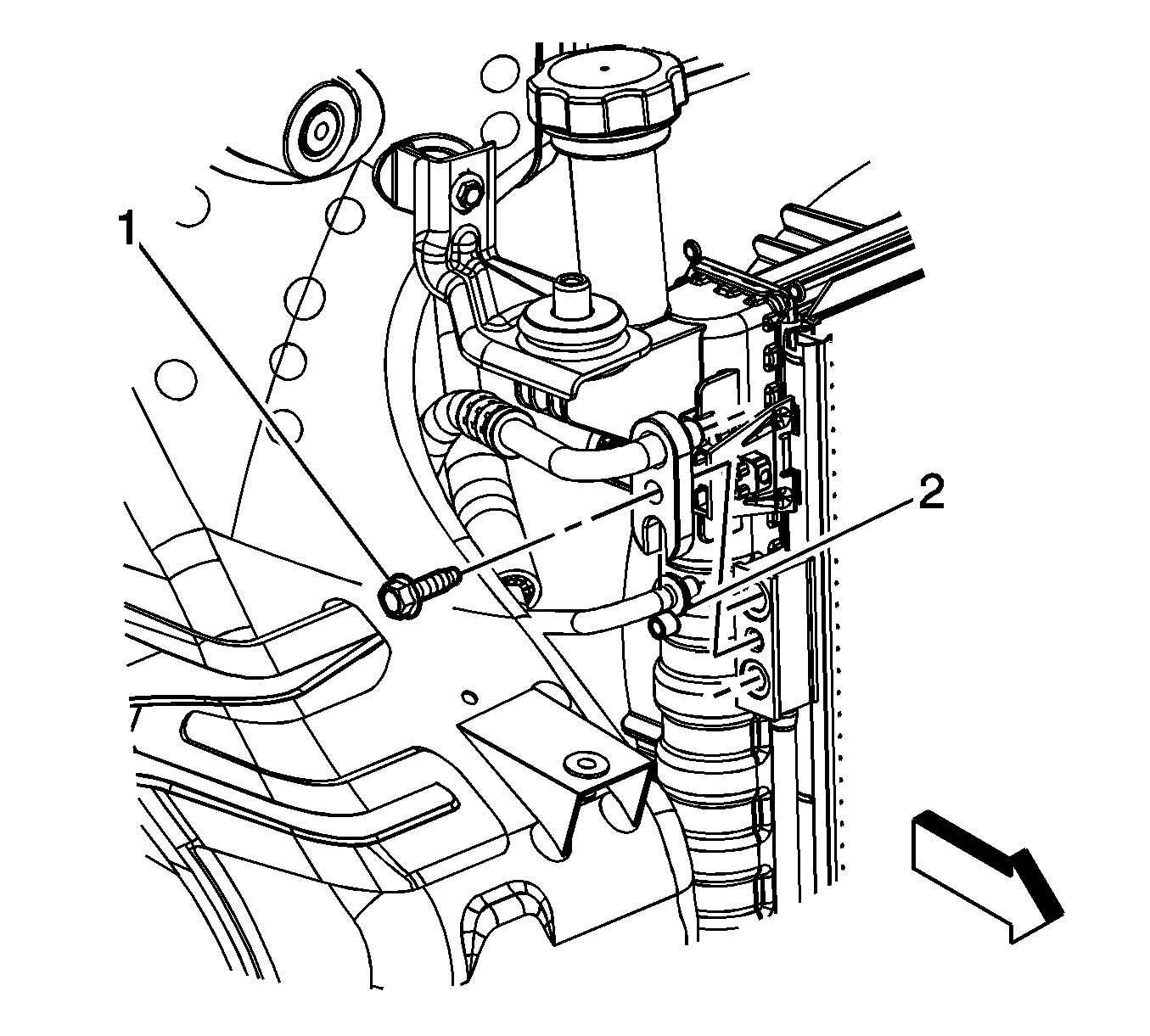 1
2