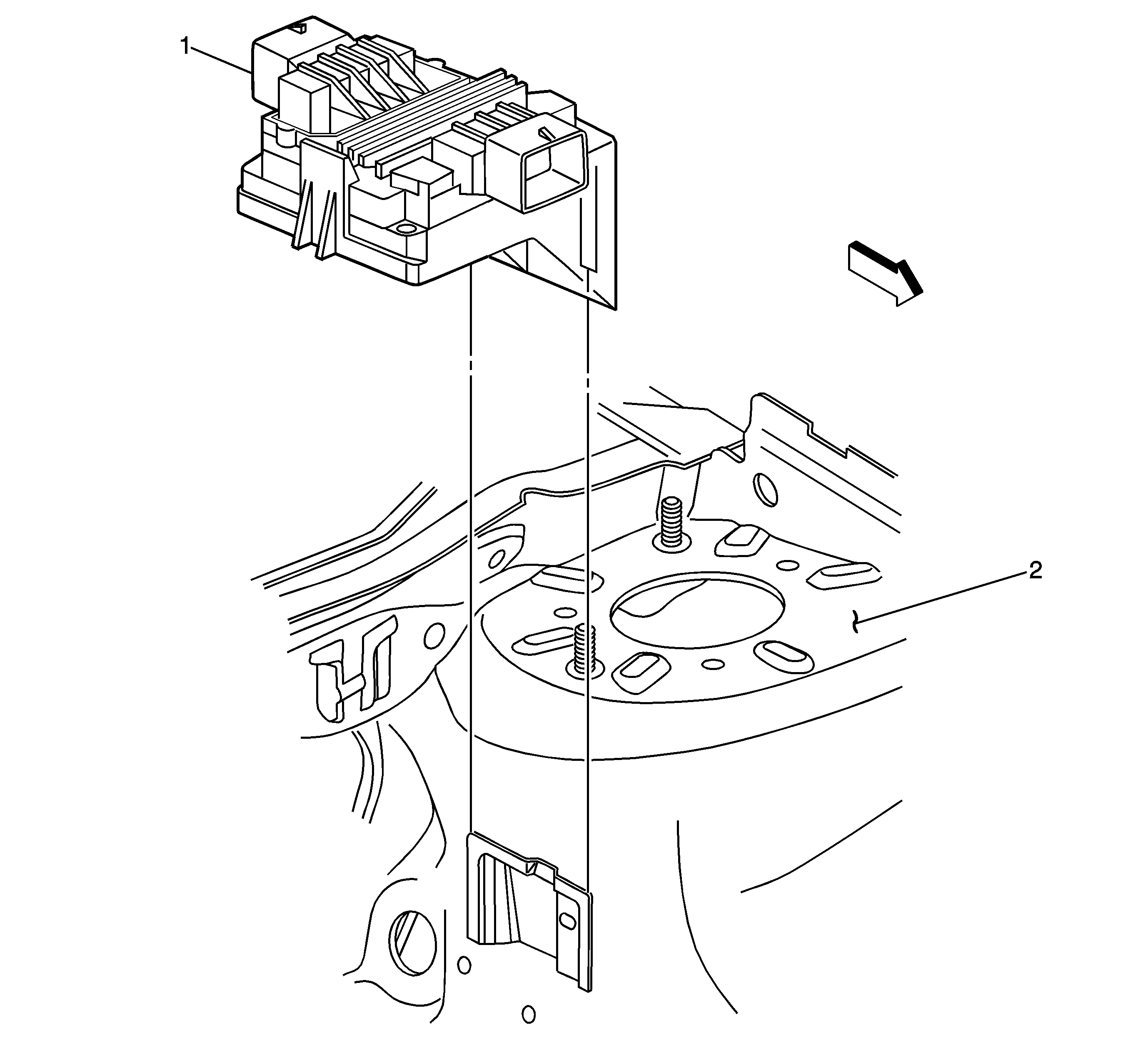 1

2