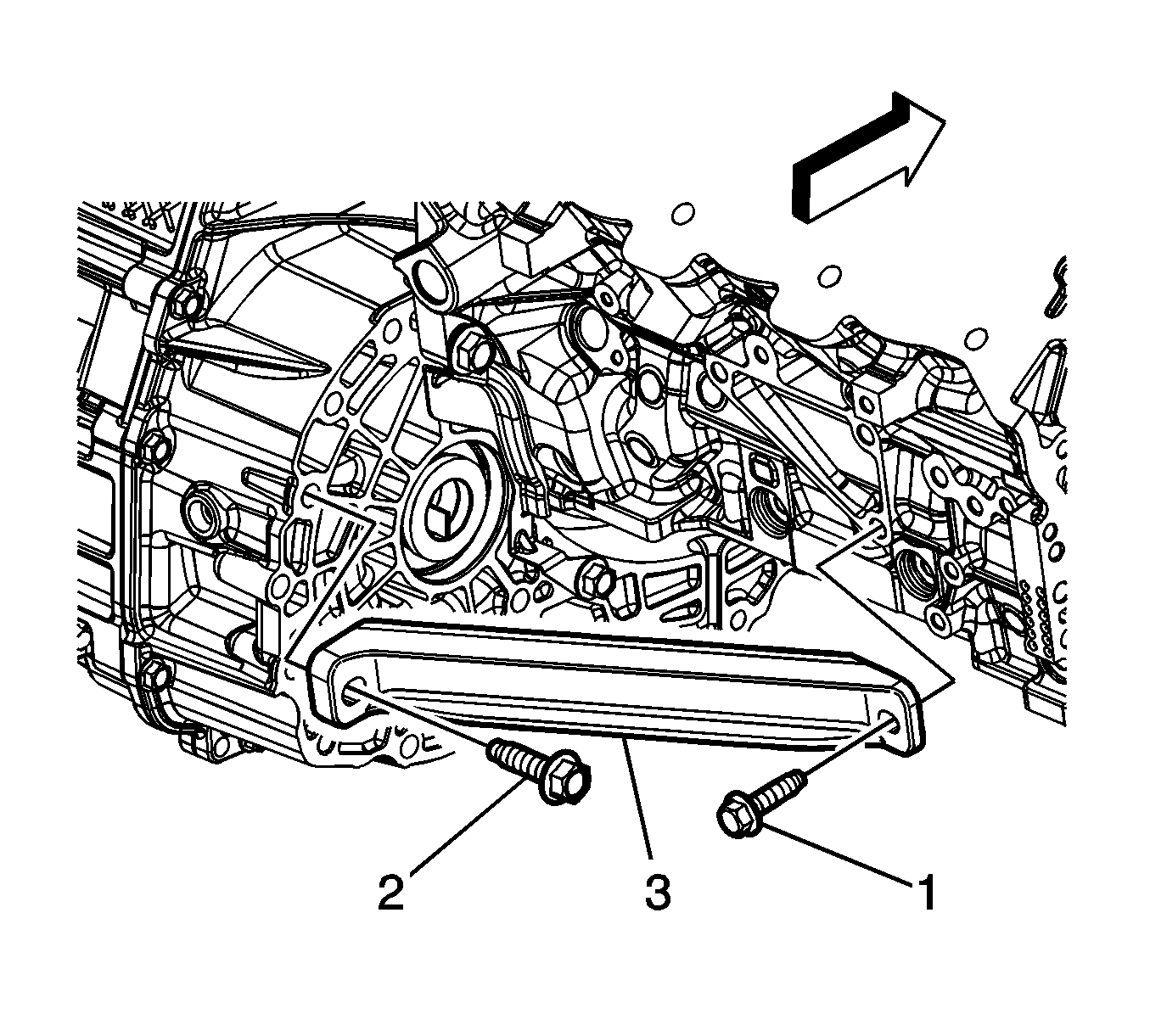 2
3
1