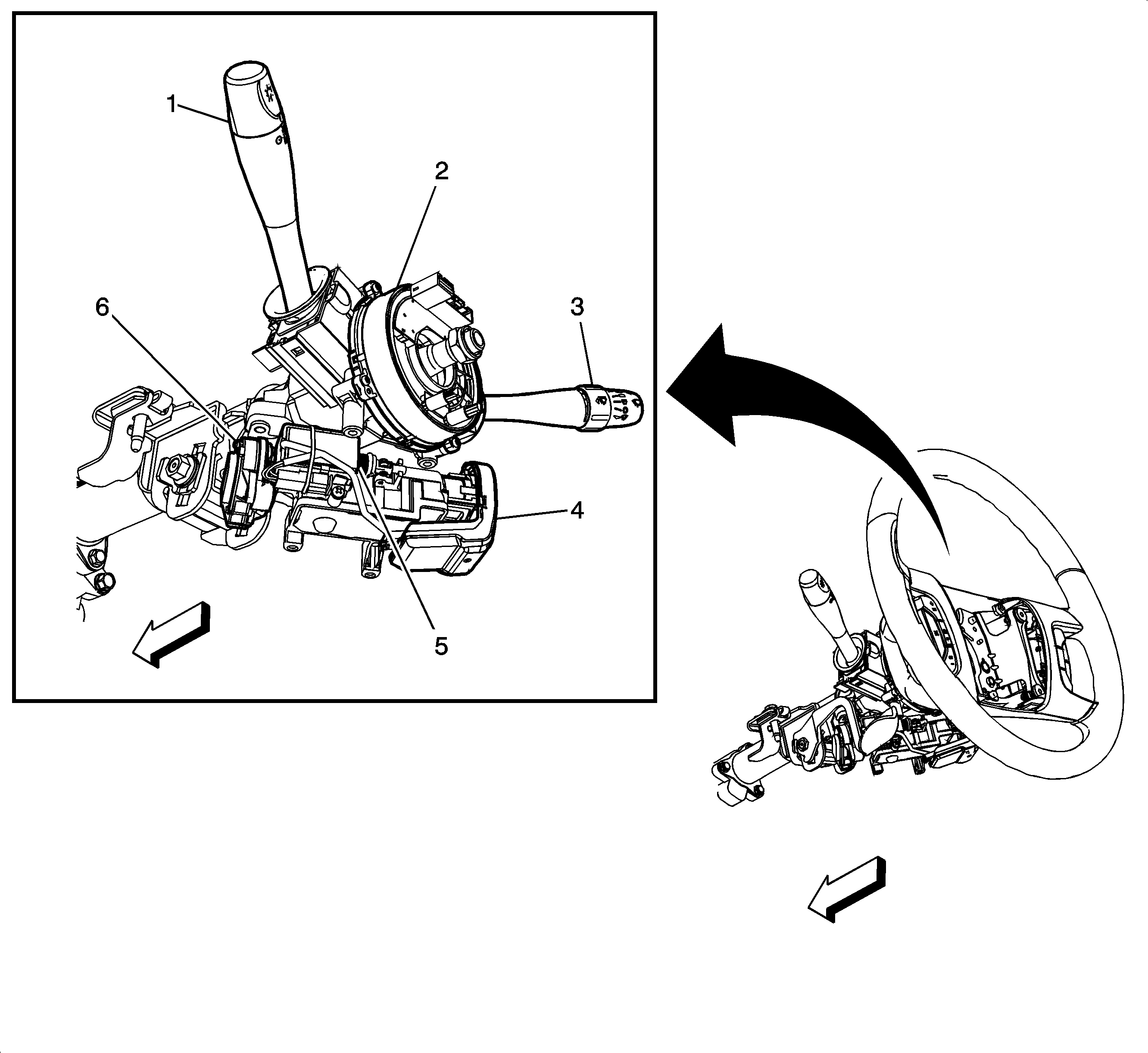 1
2
6
3
4
5