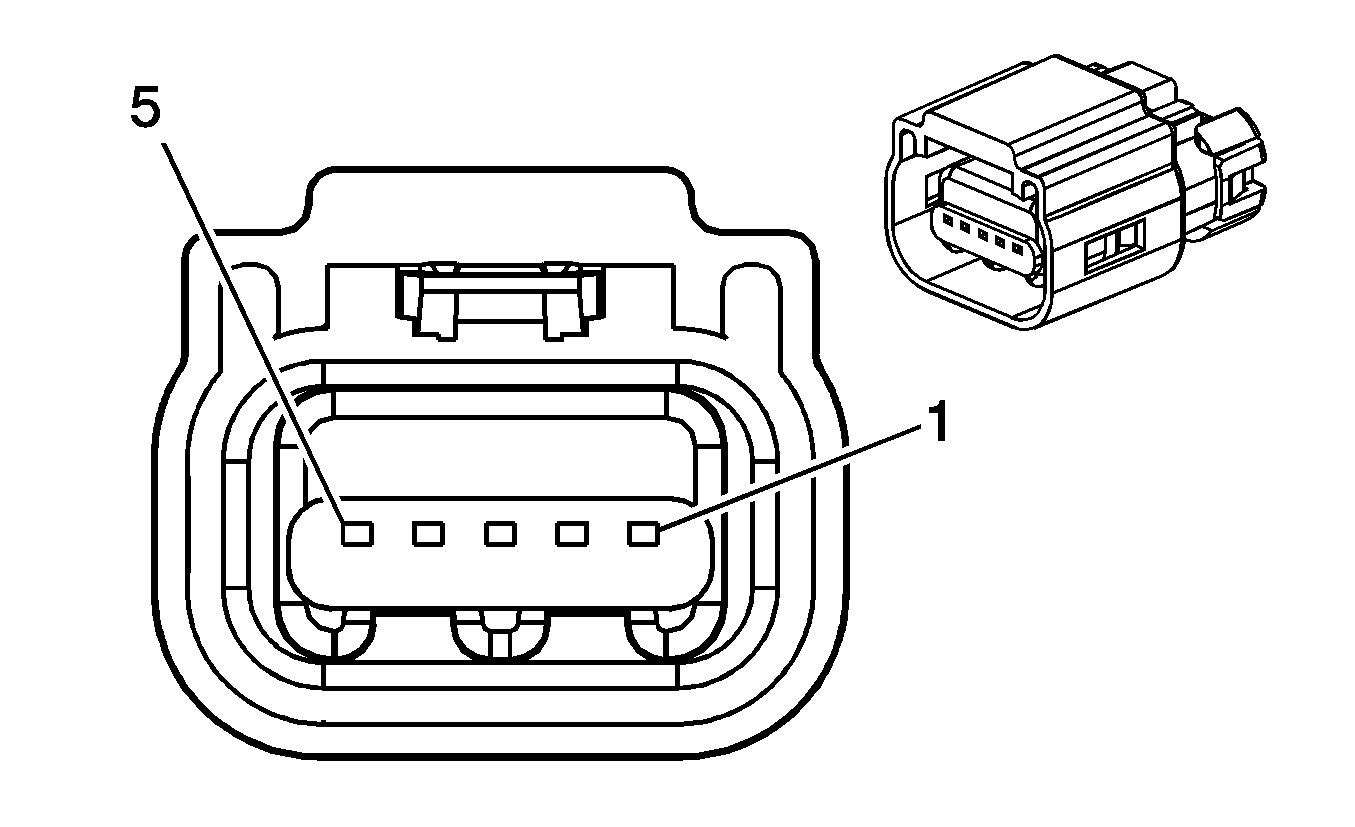 5
1