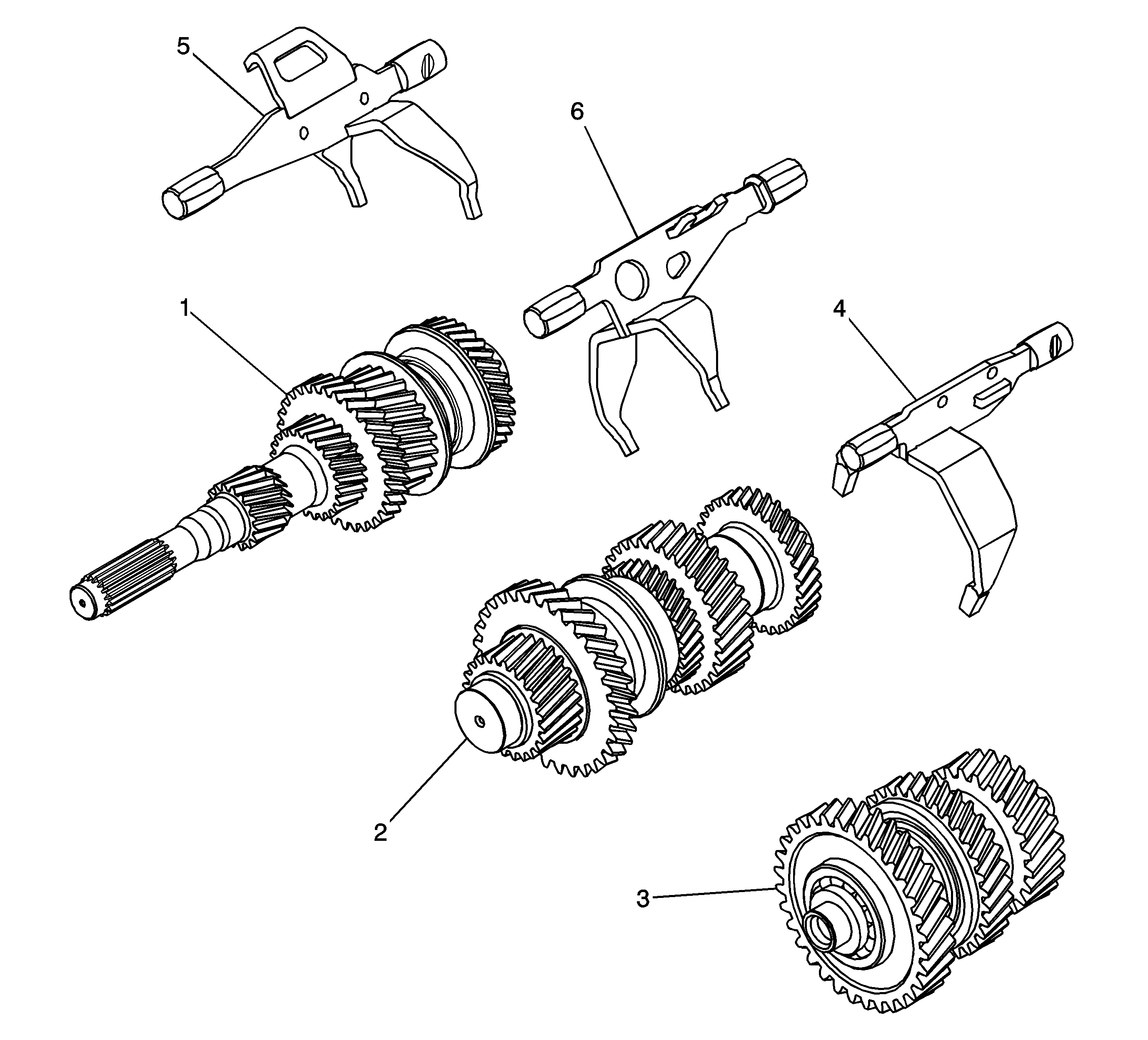 5
6
1
4
2
3