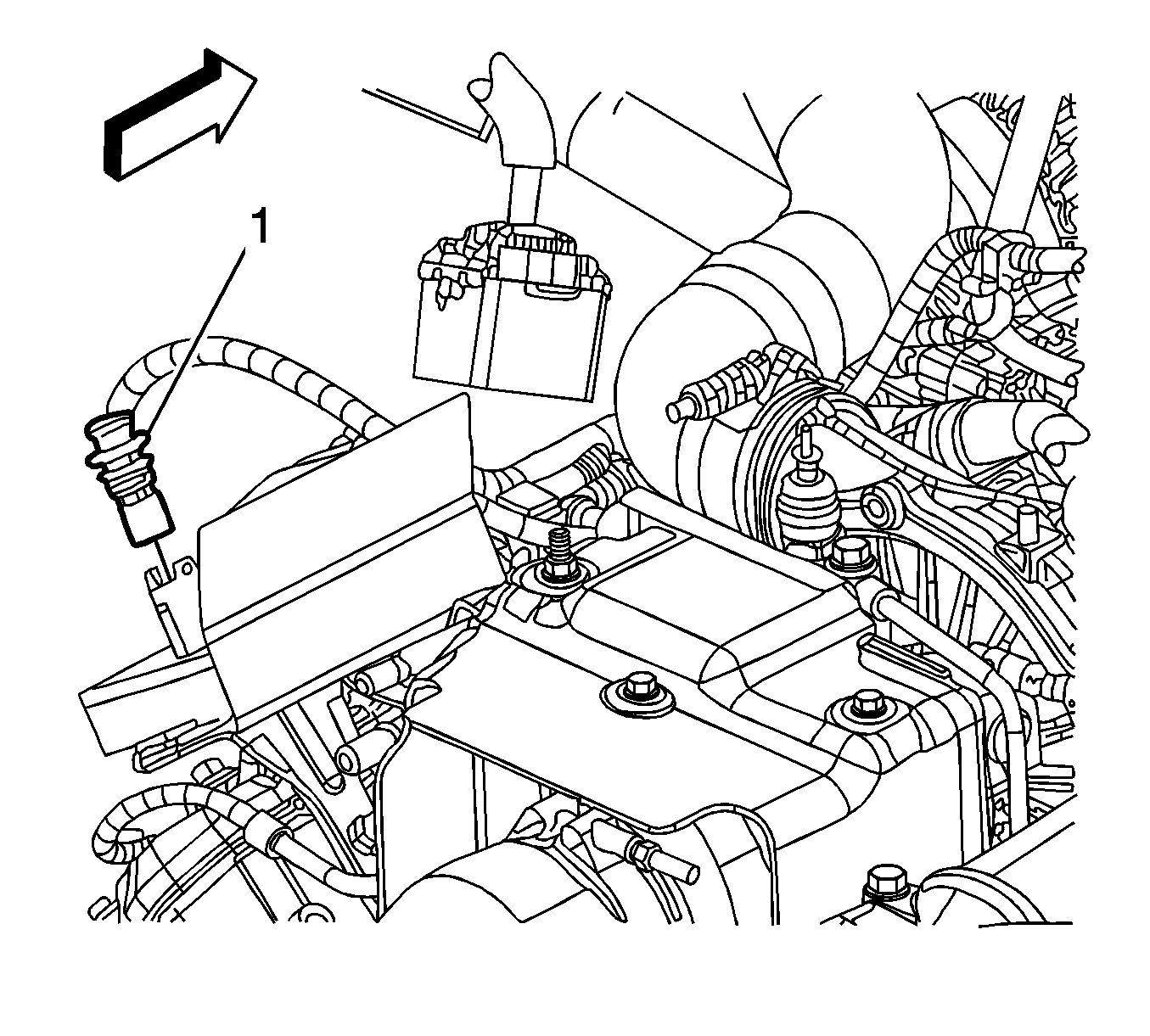 1