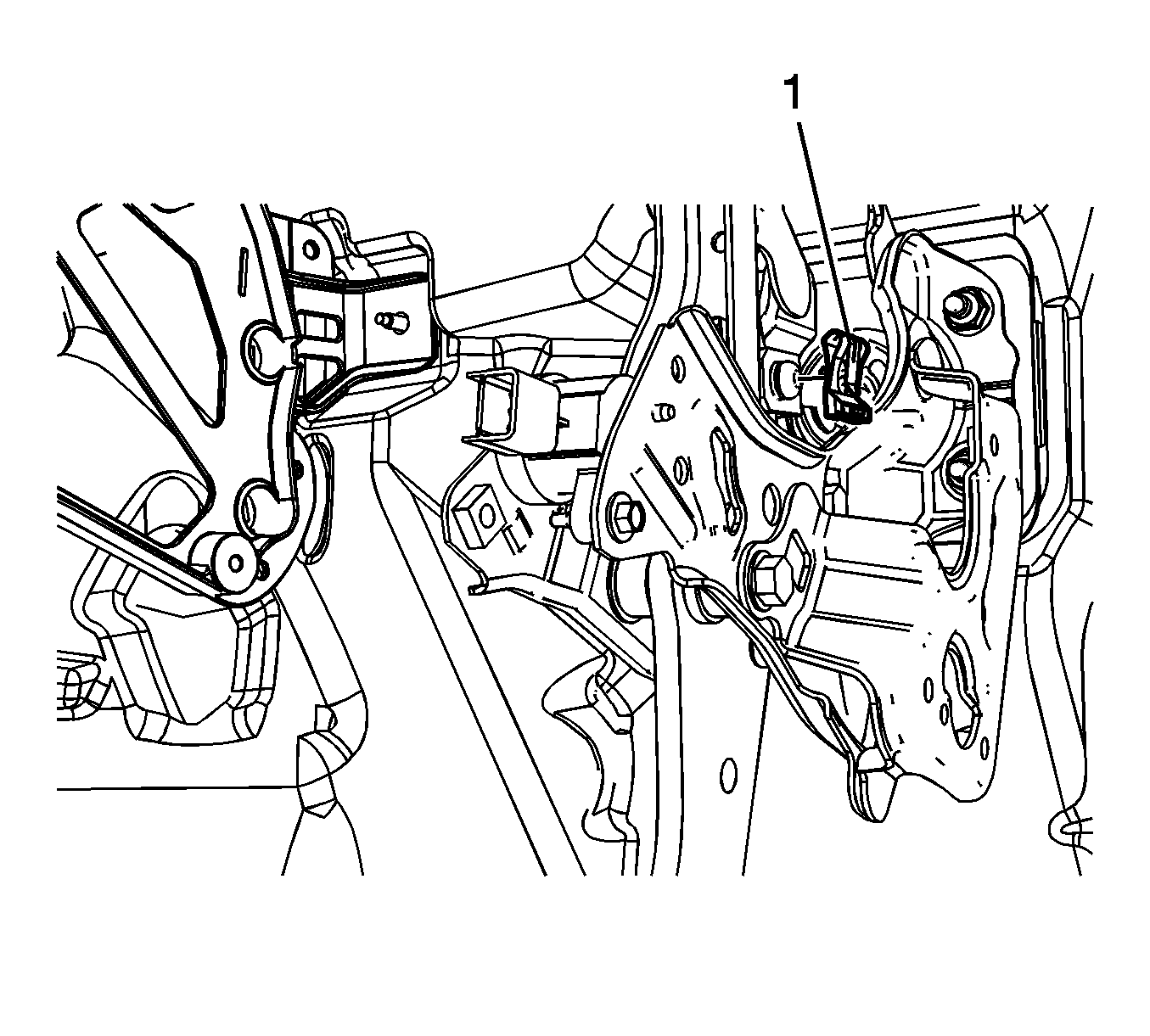 1