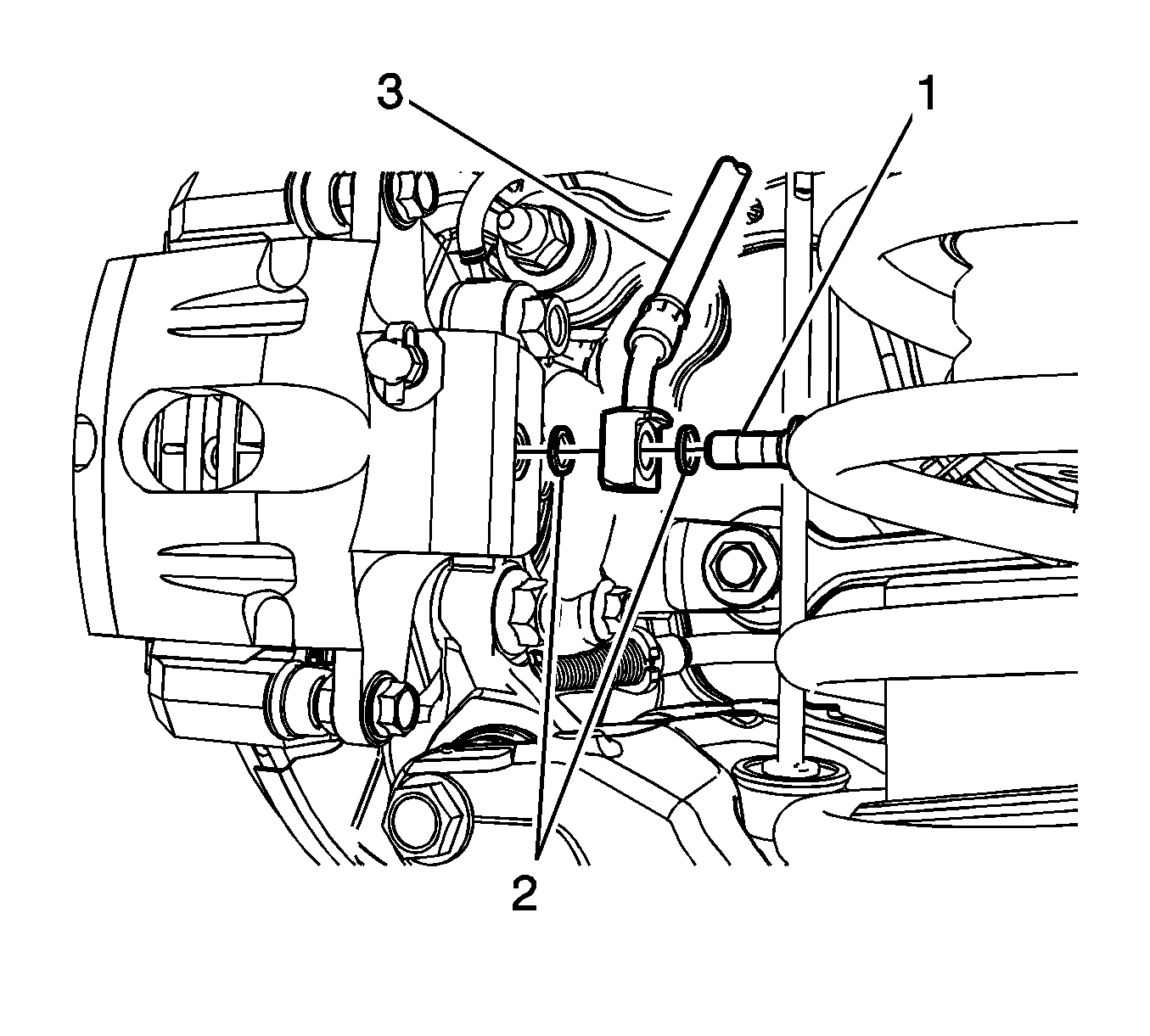 3
1
2