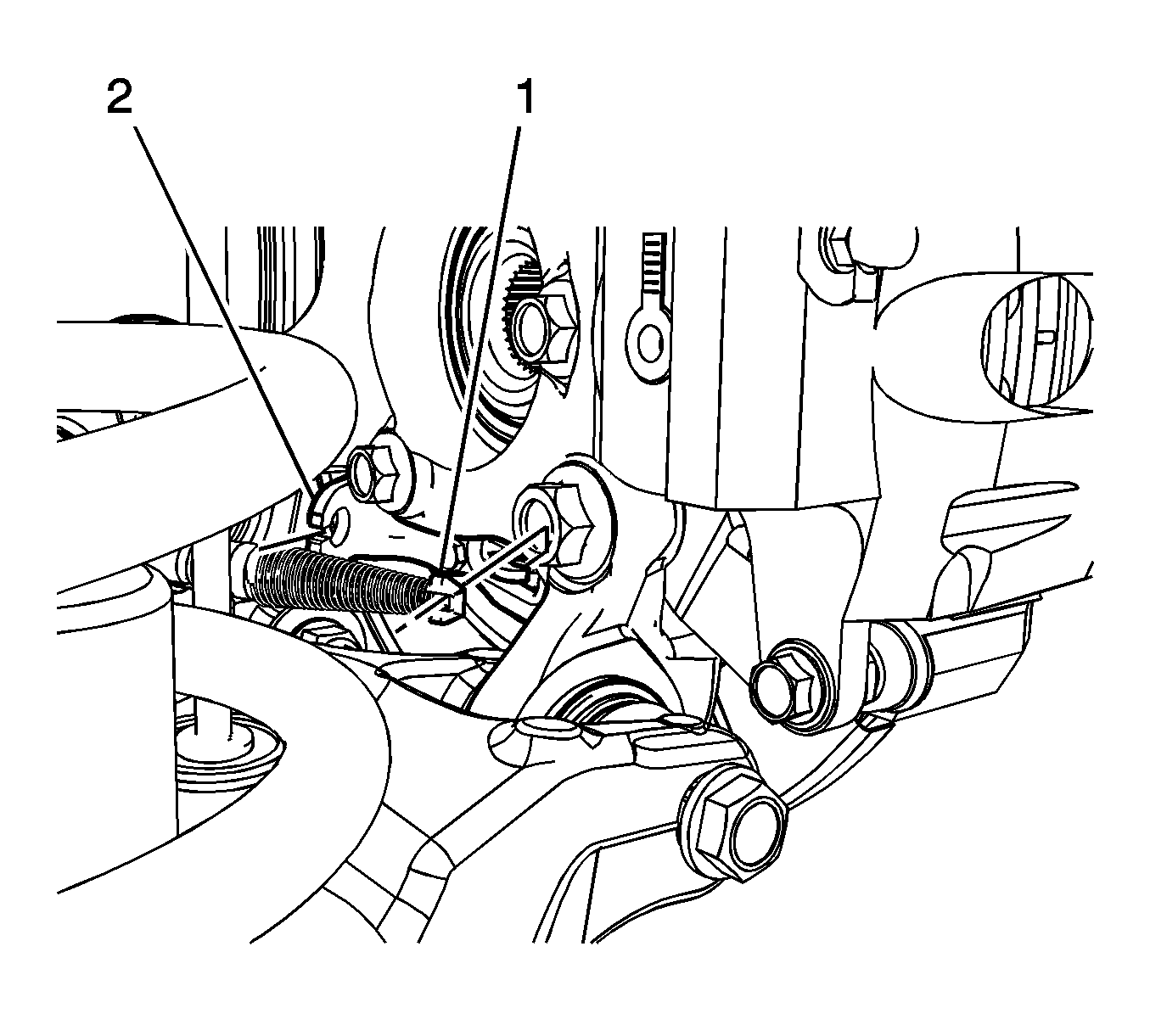 2
1