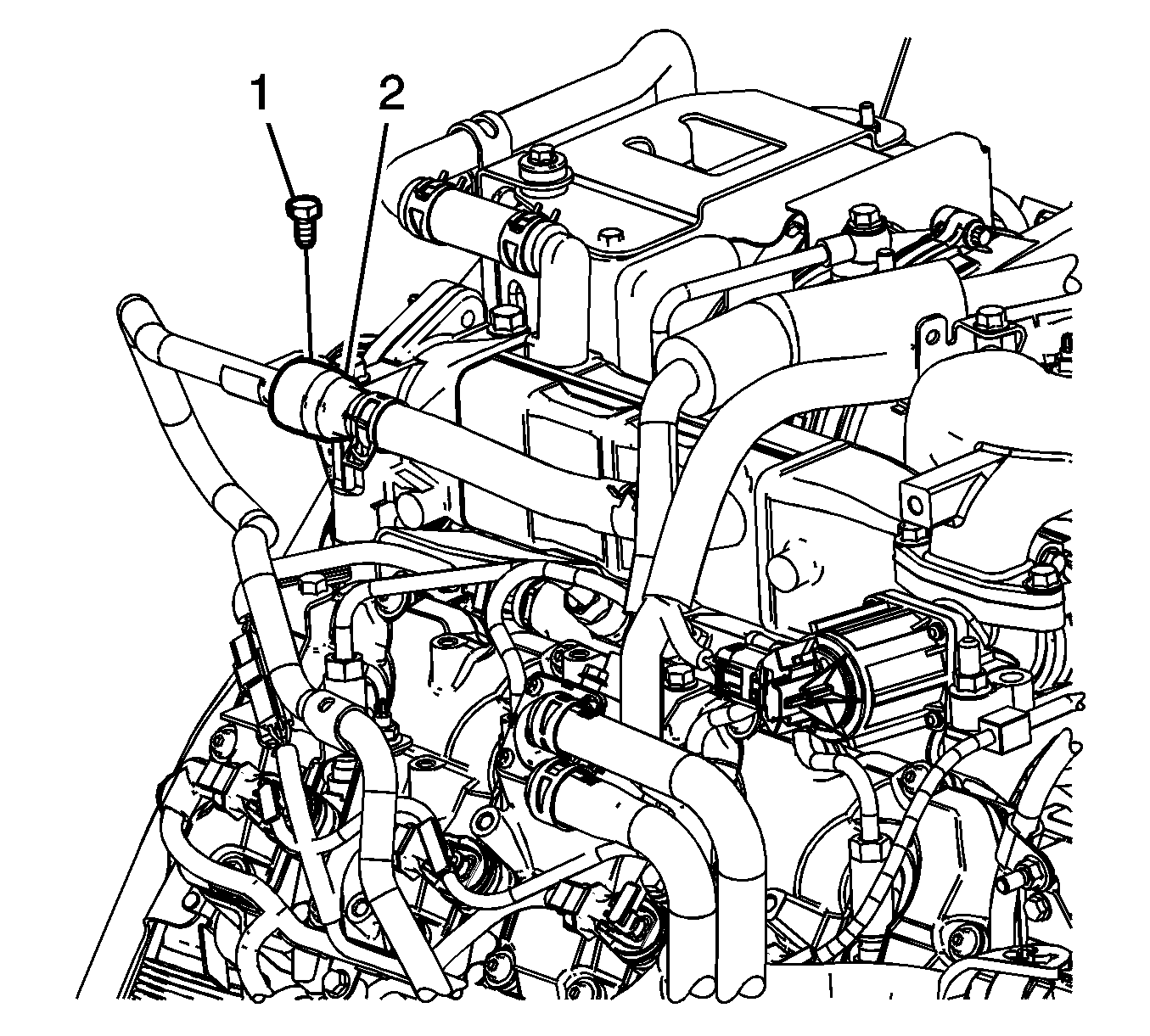 1
2