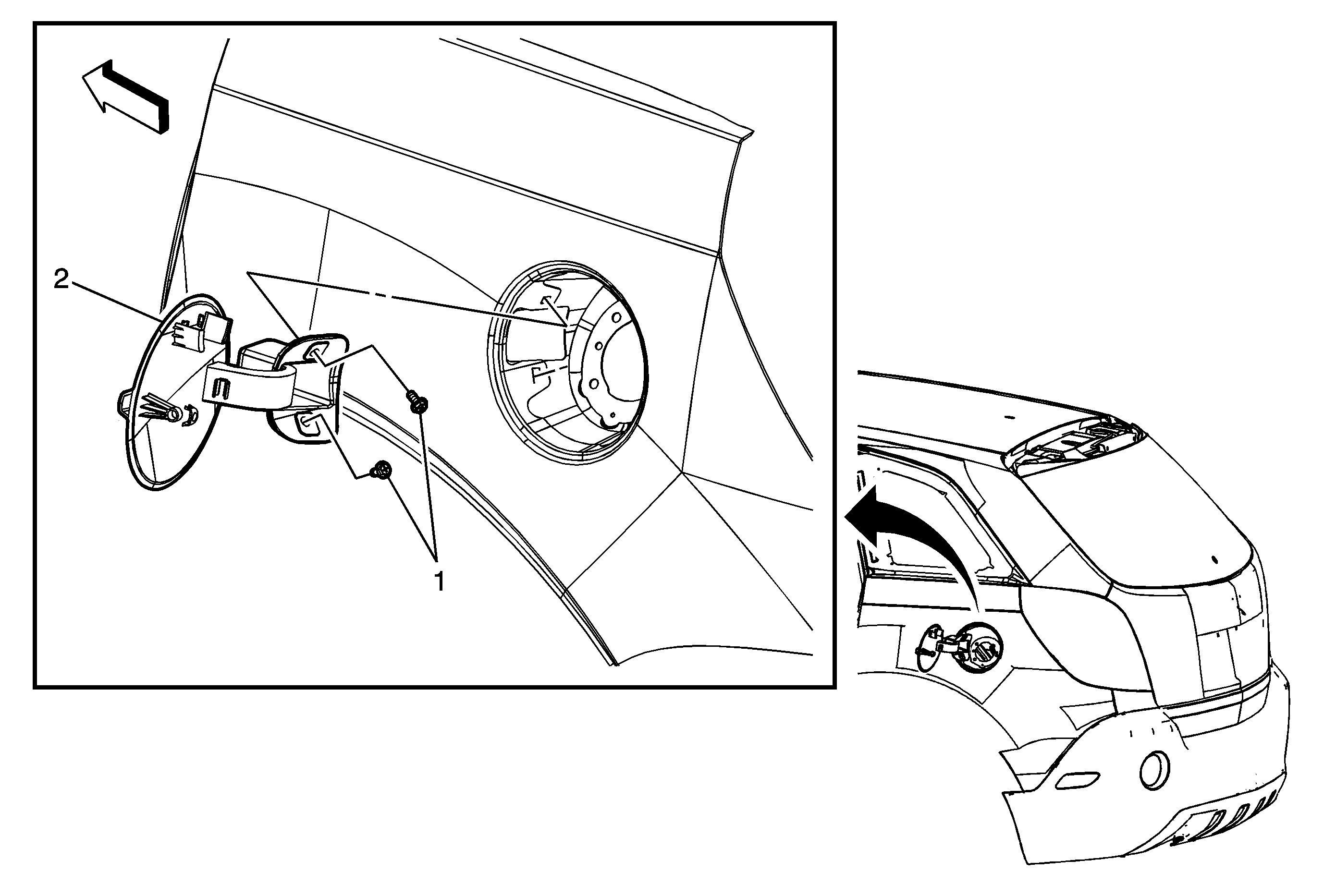 2

1