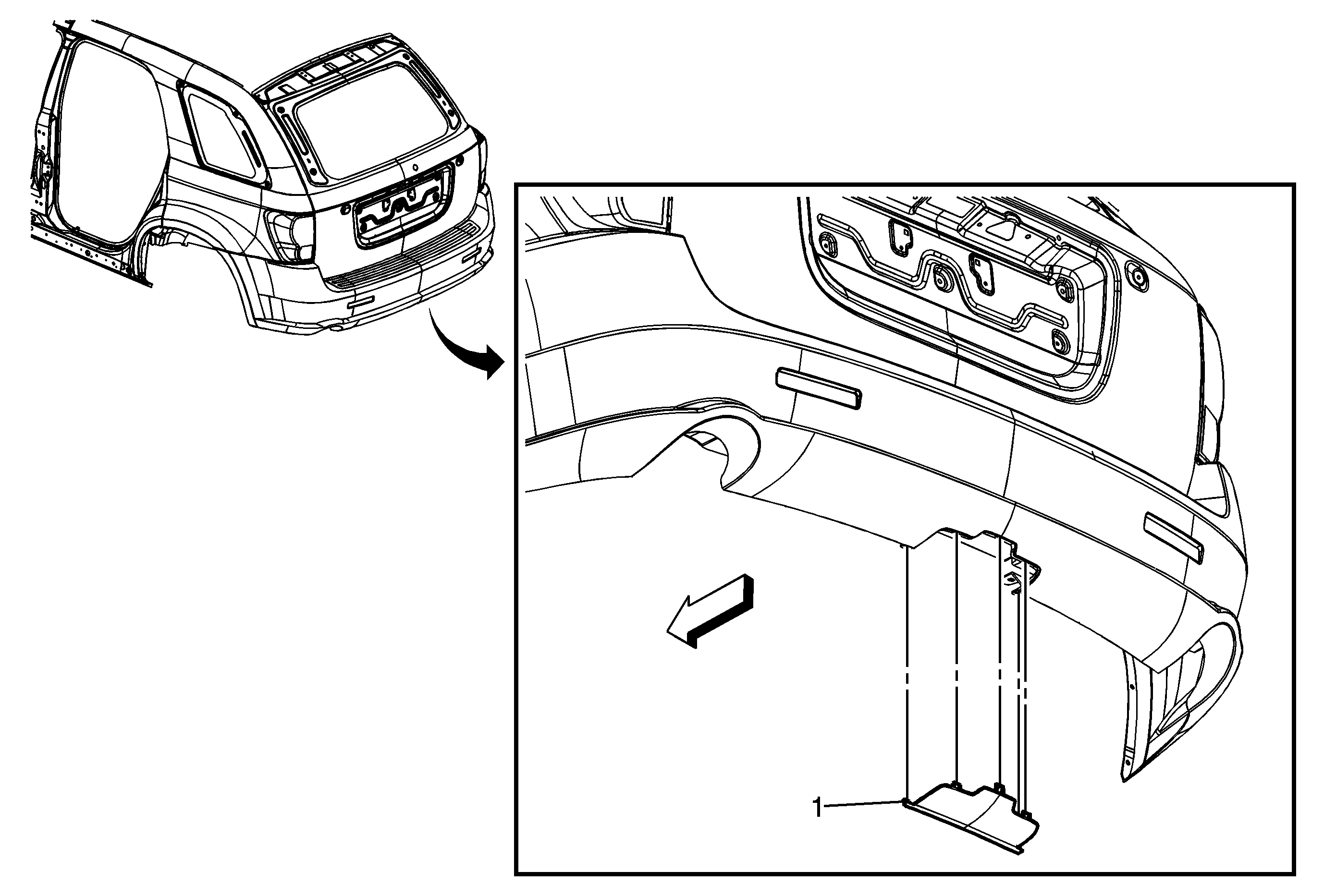 1