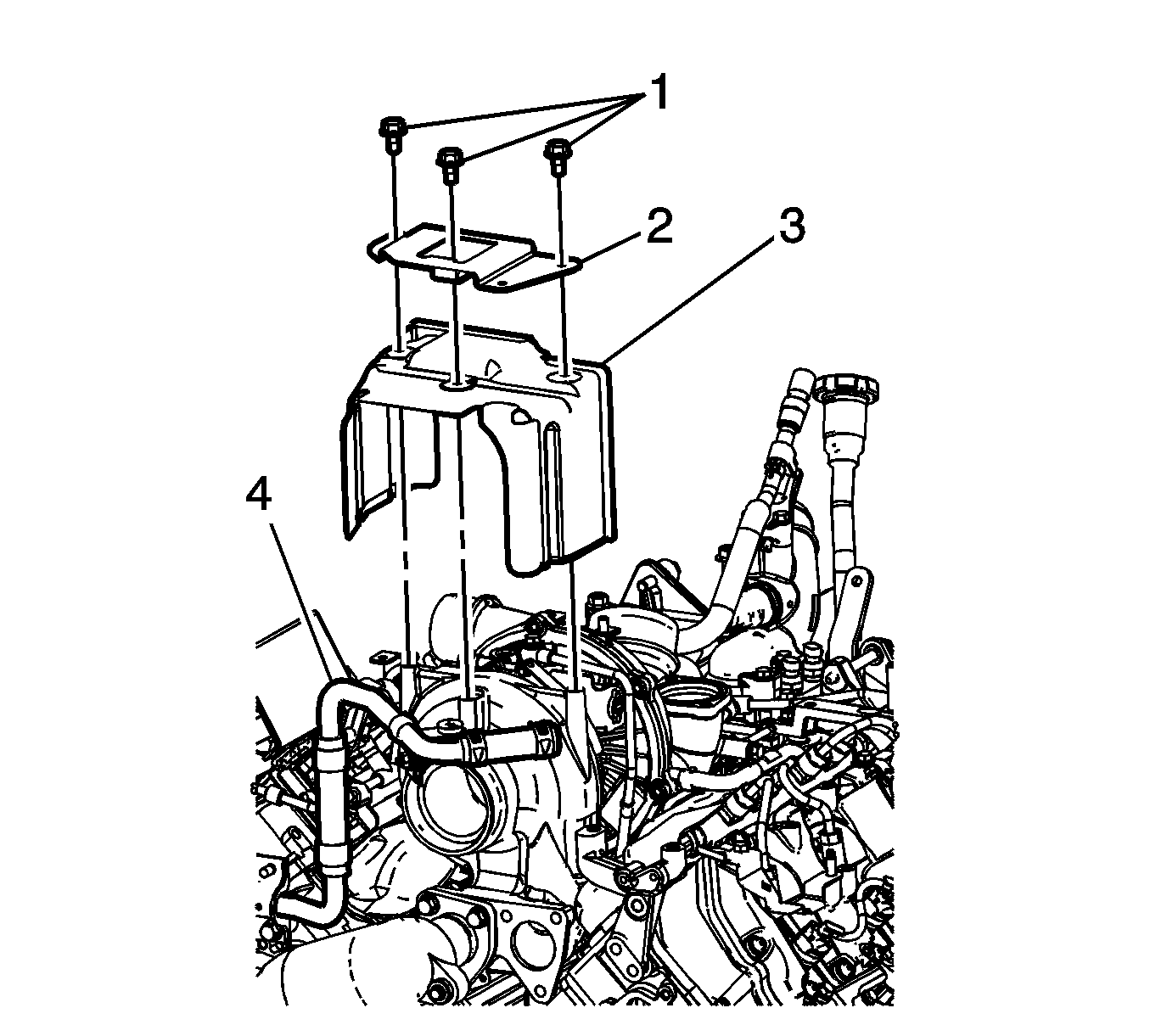 1
2
3
4