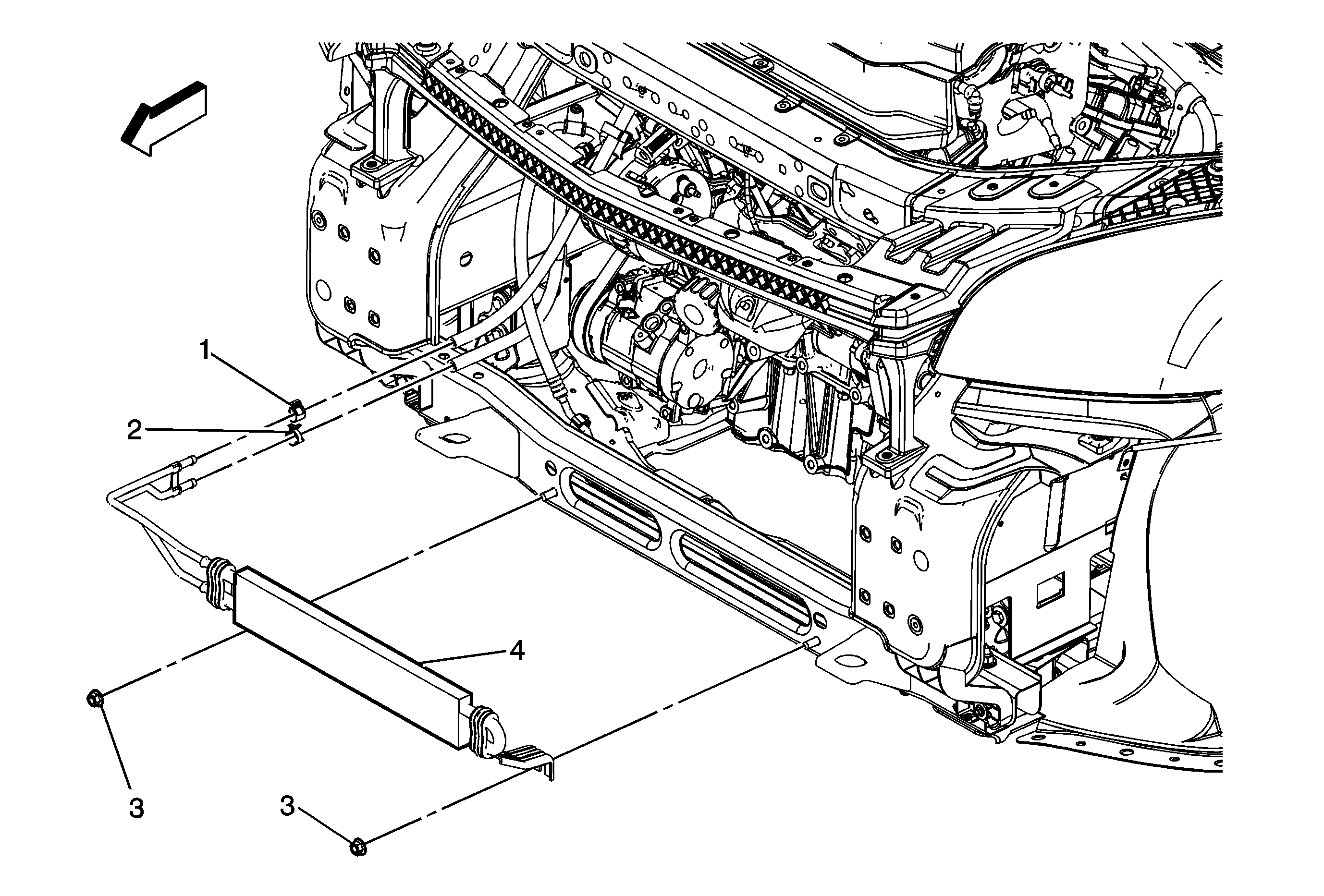 1
2
4
3
3