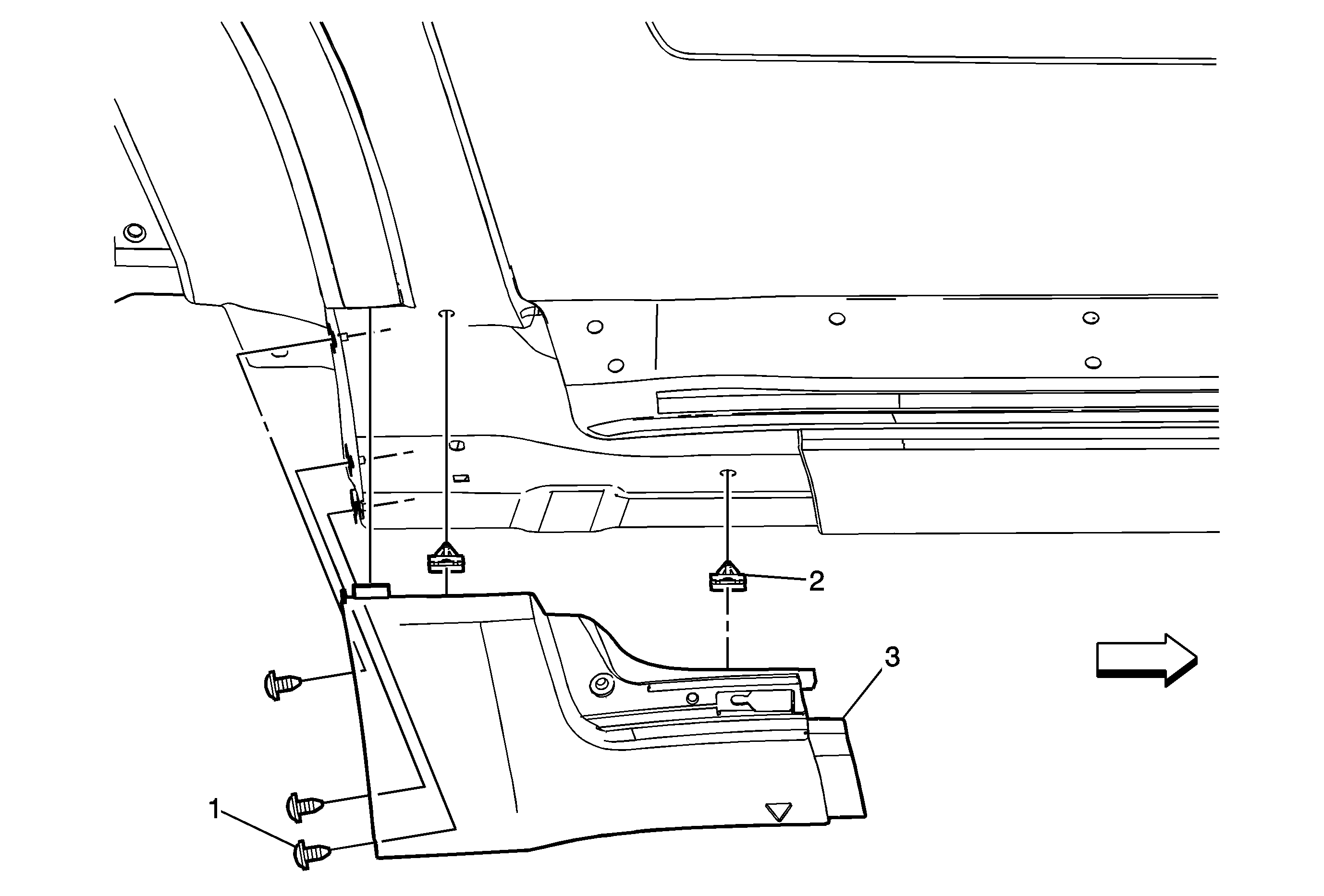 2
3
1