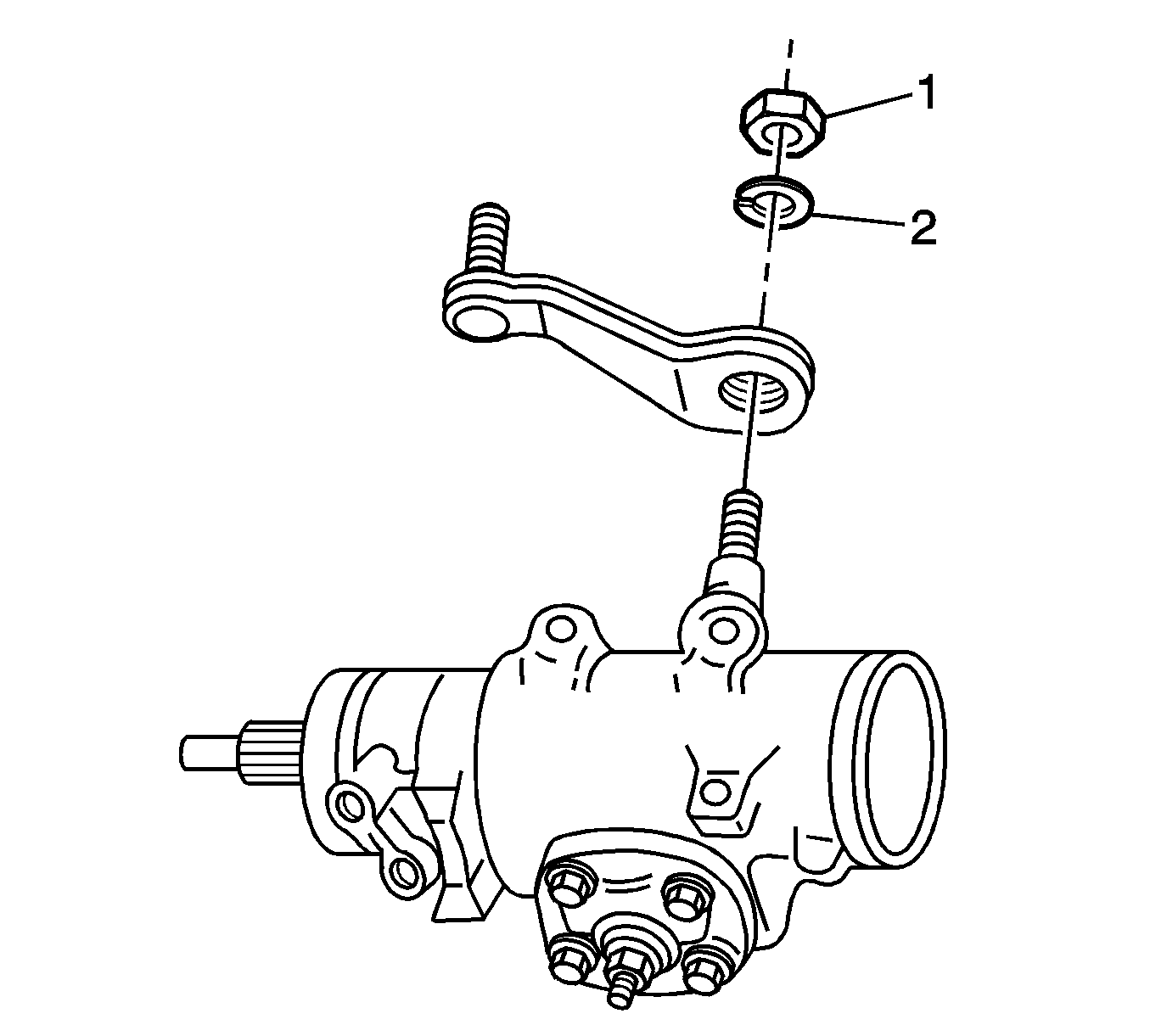 1
2