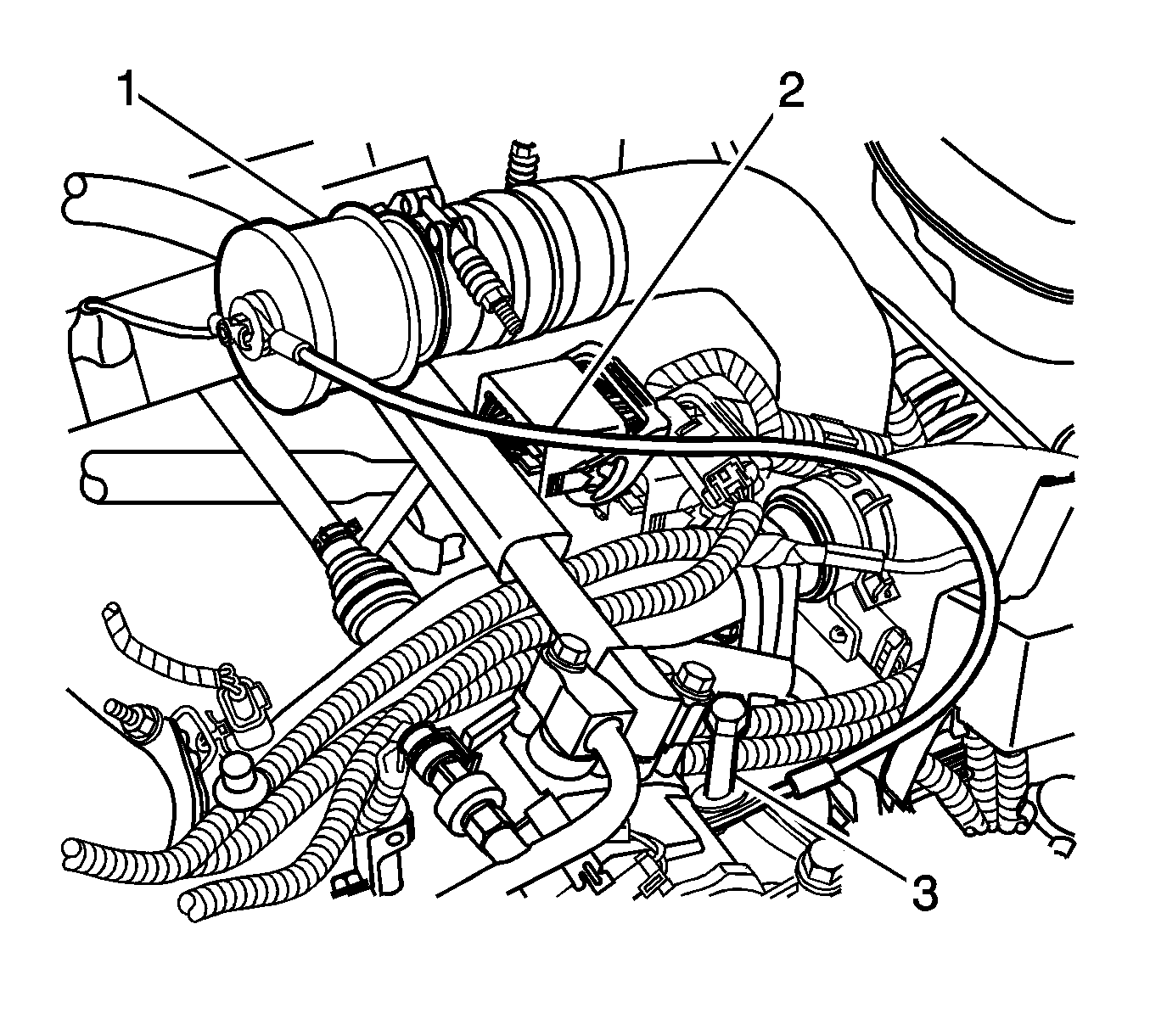 1
2
3