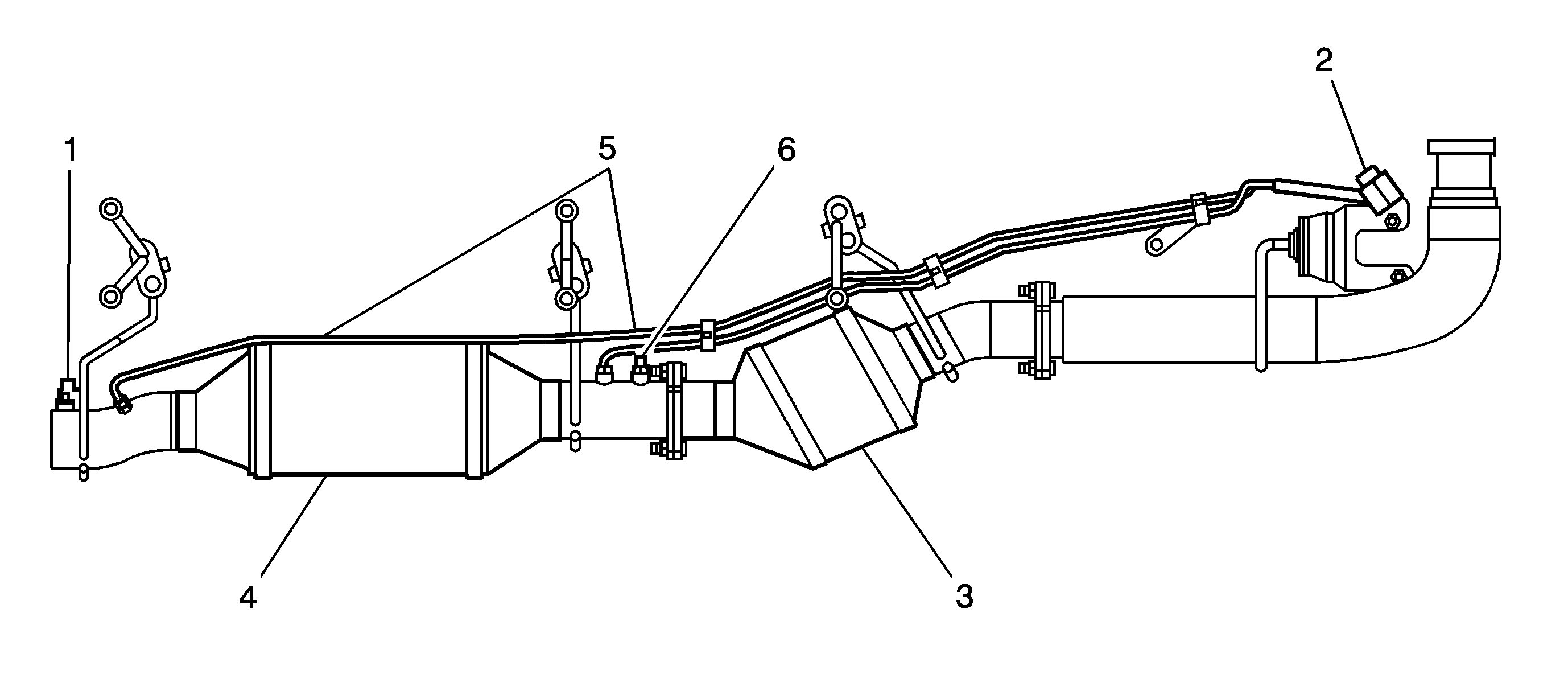 2

1

5

6

4

3