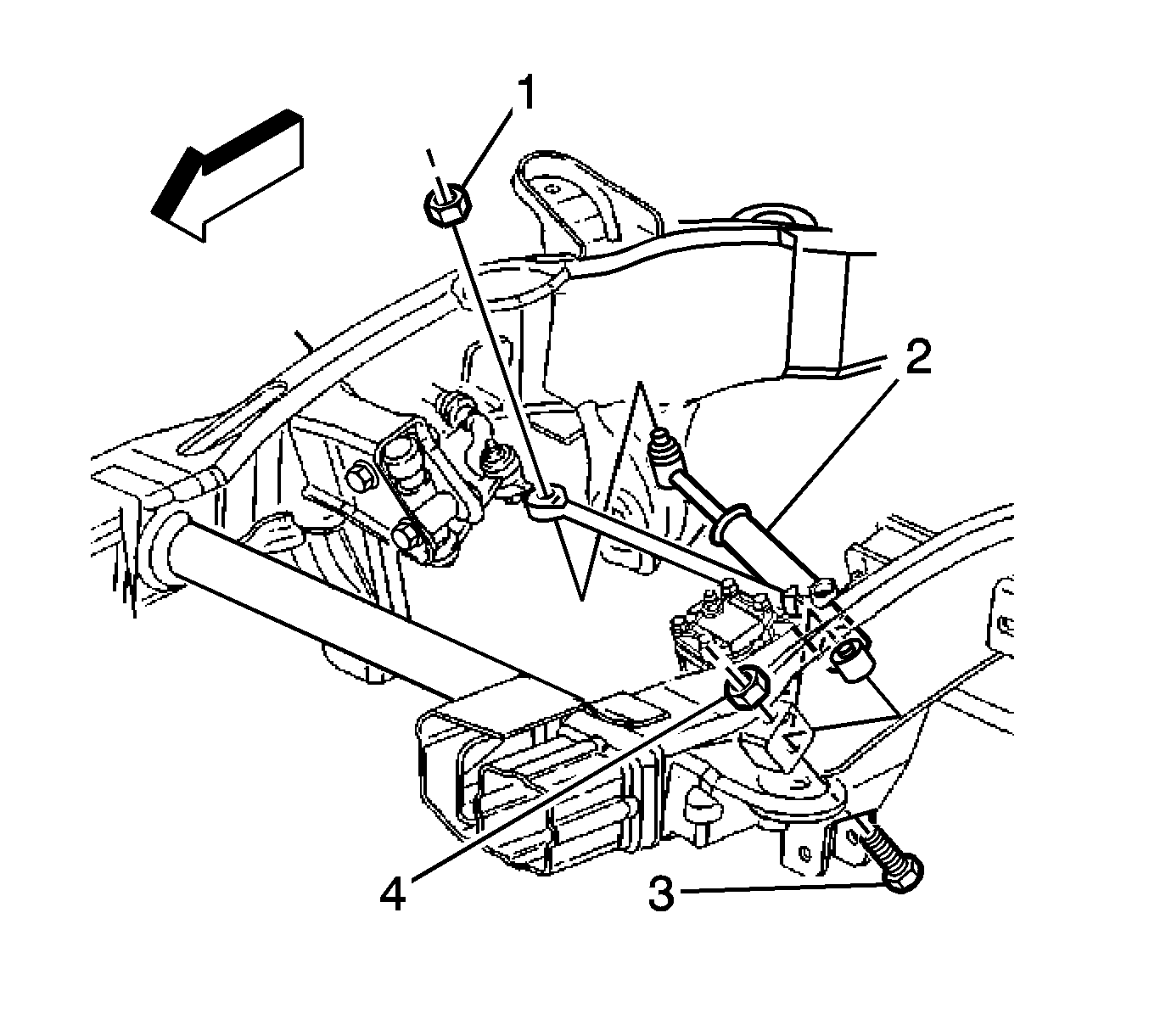 1
2
4
3