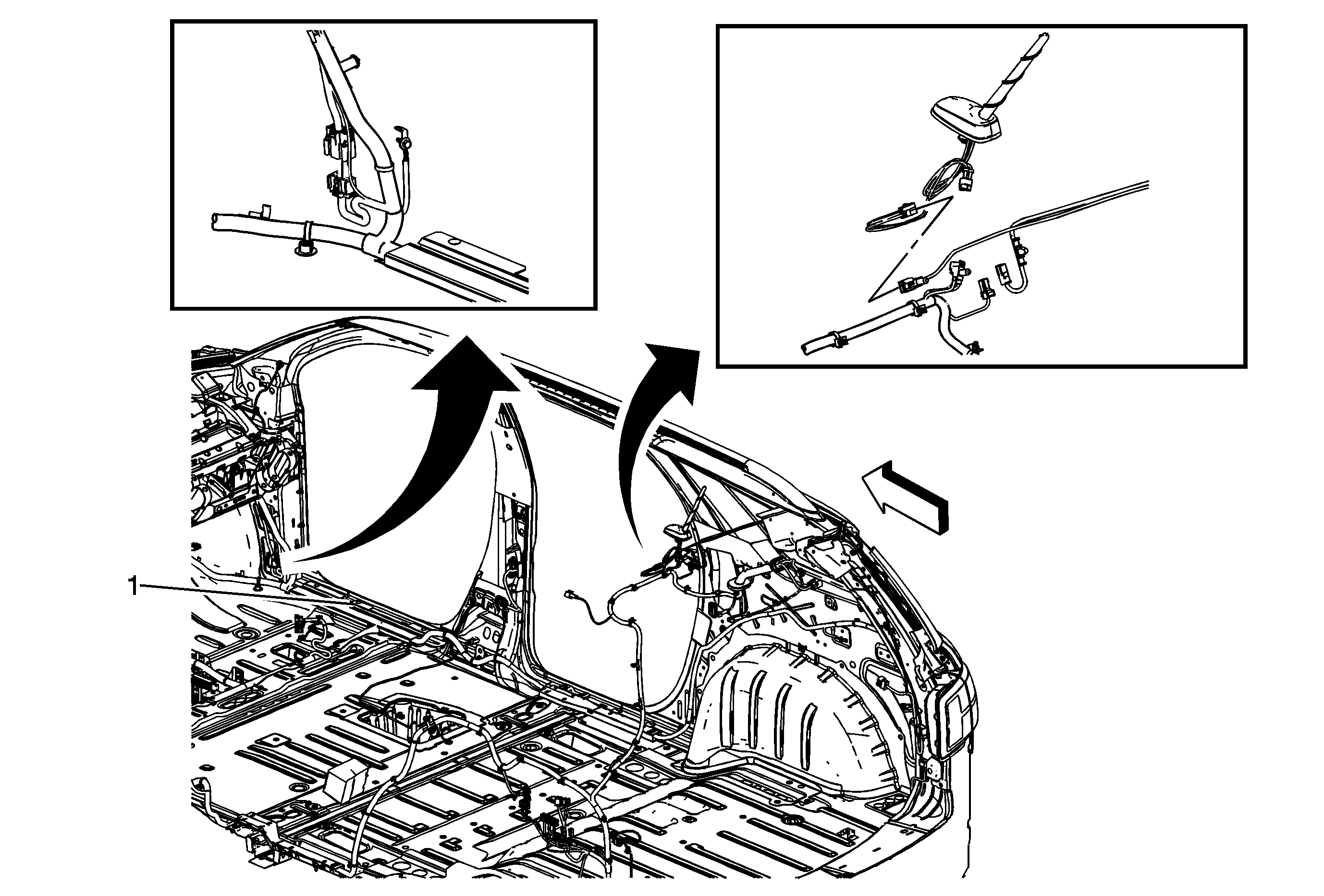 1