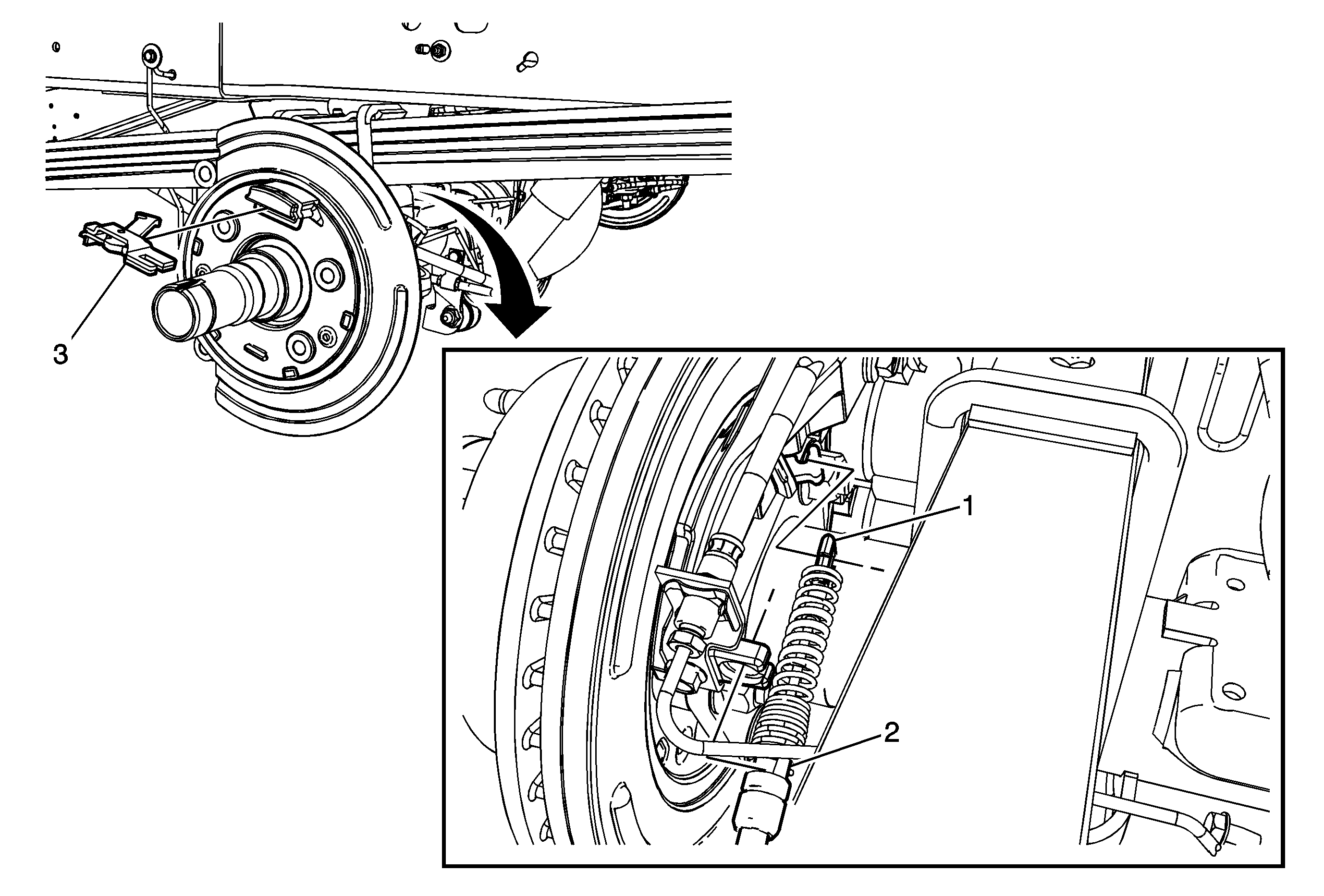 3

1

2