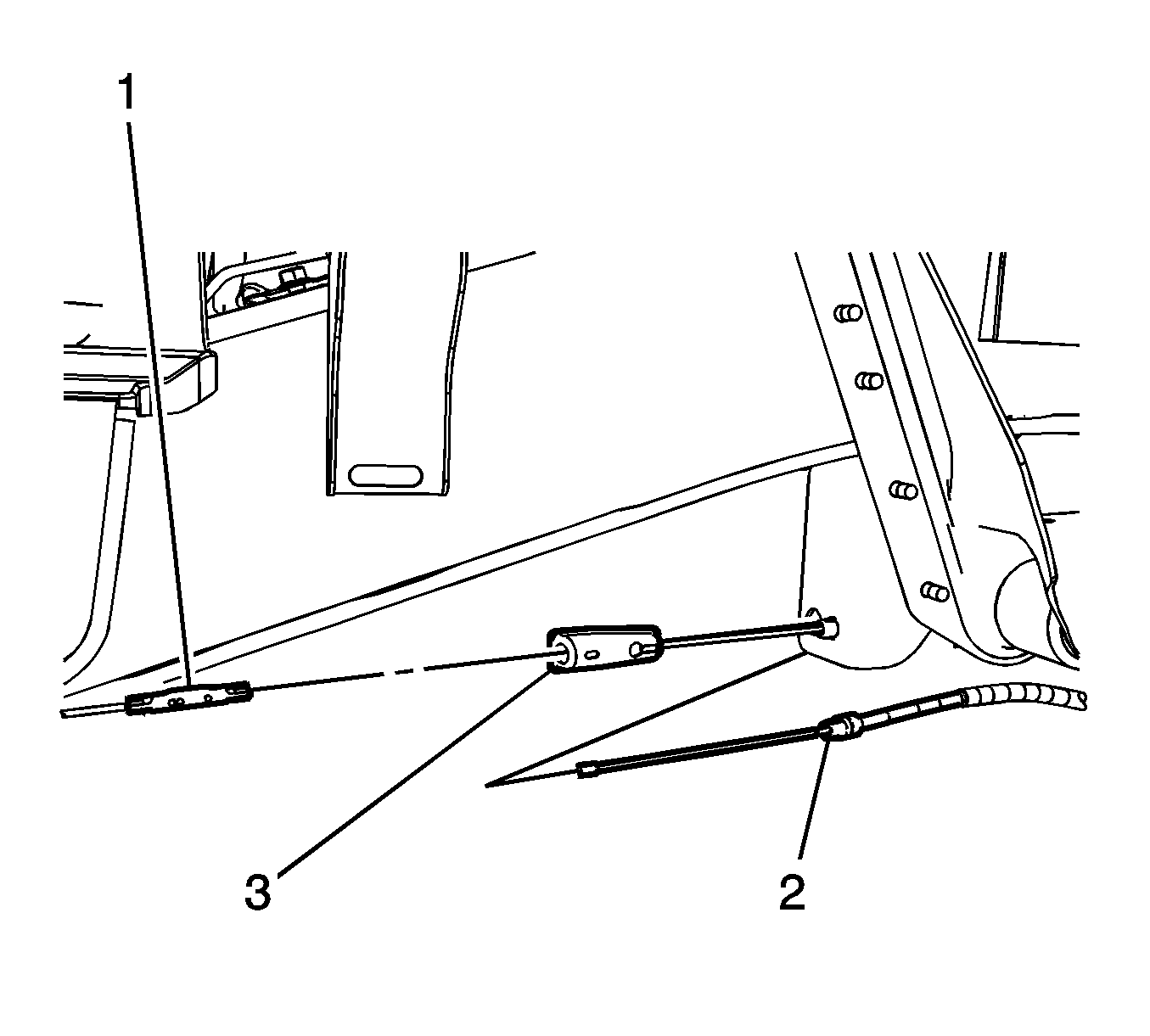 1
3
2