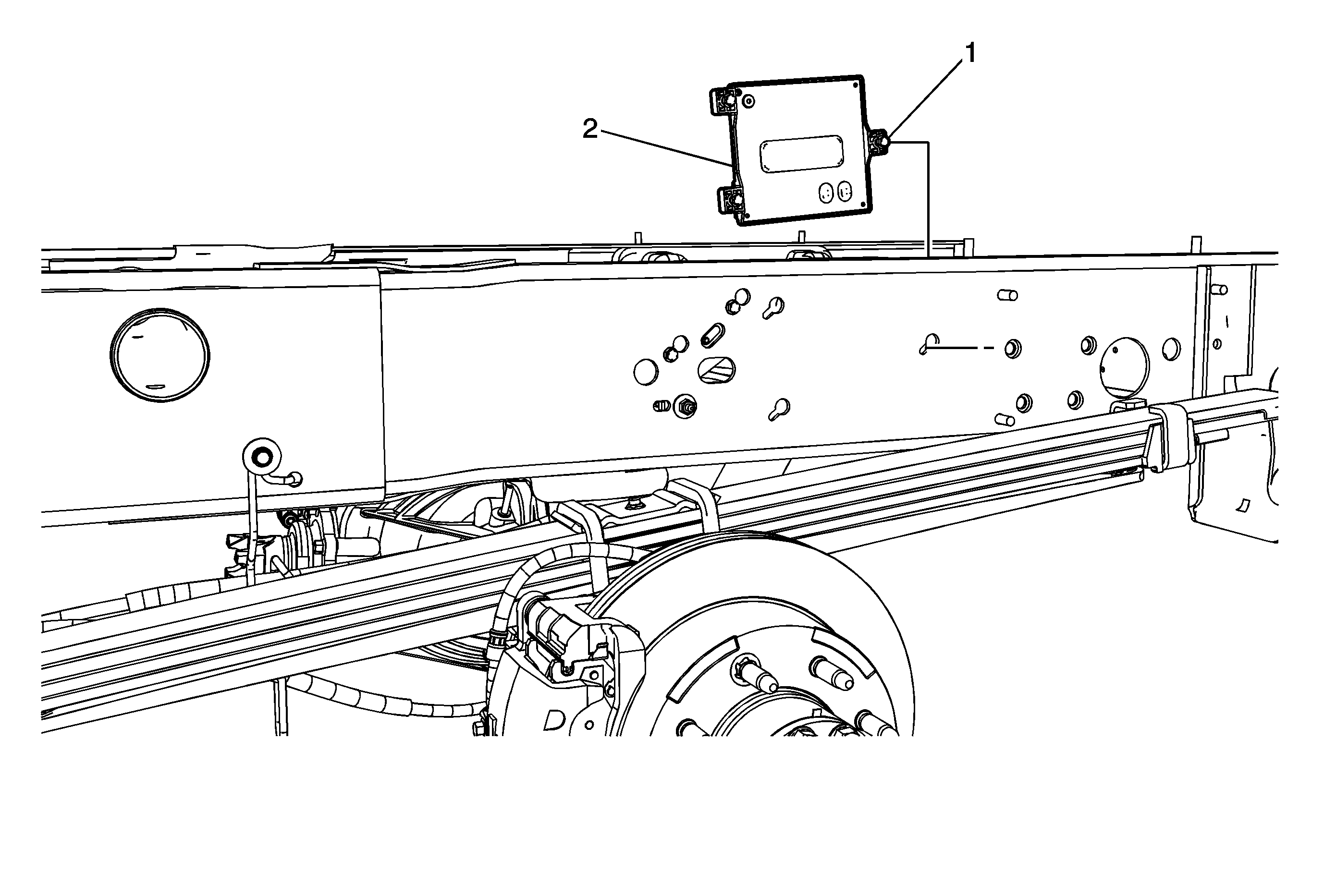 1
2