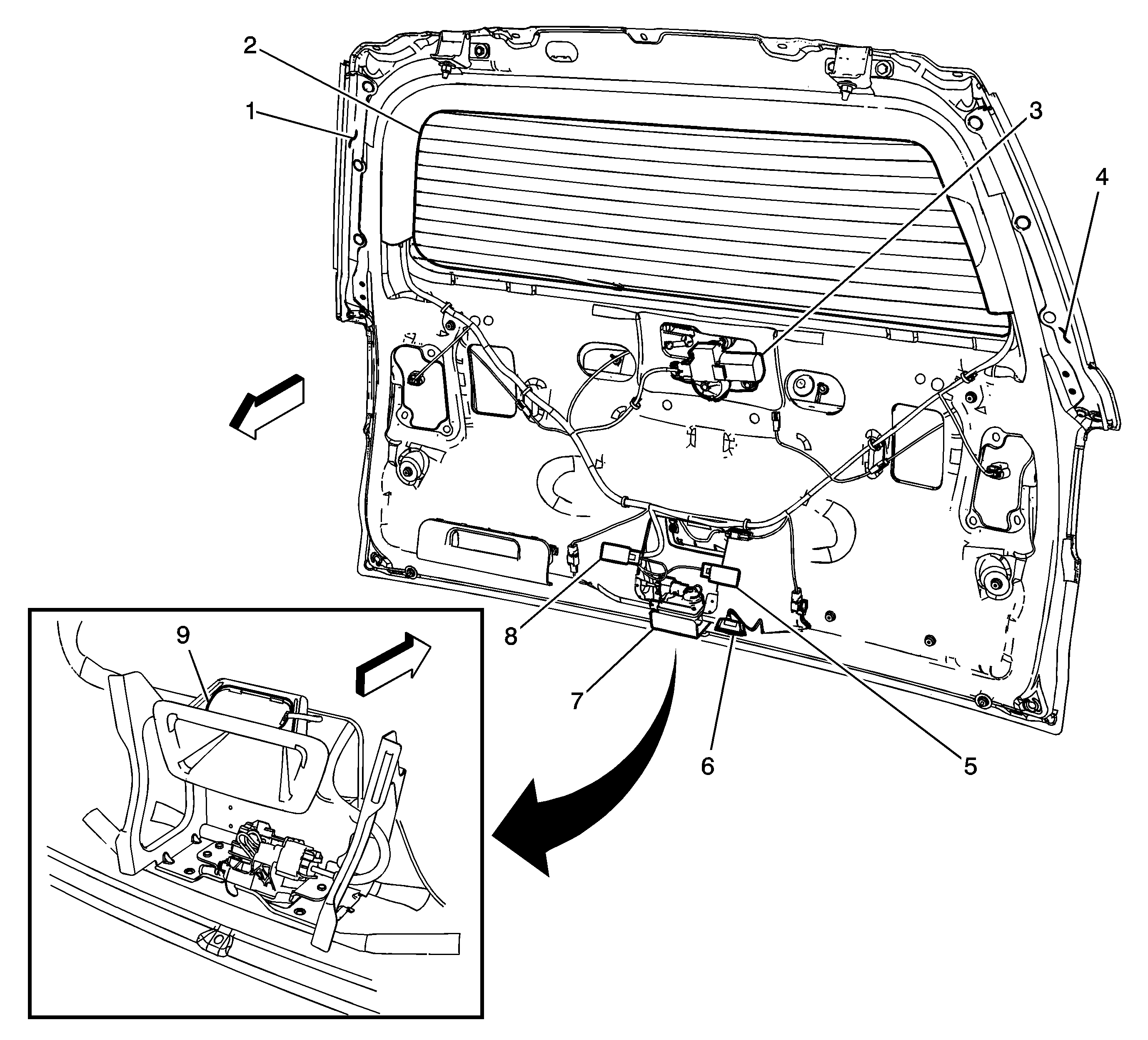 2
1
3
4
8
7
6
5
9