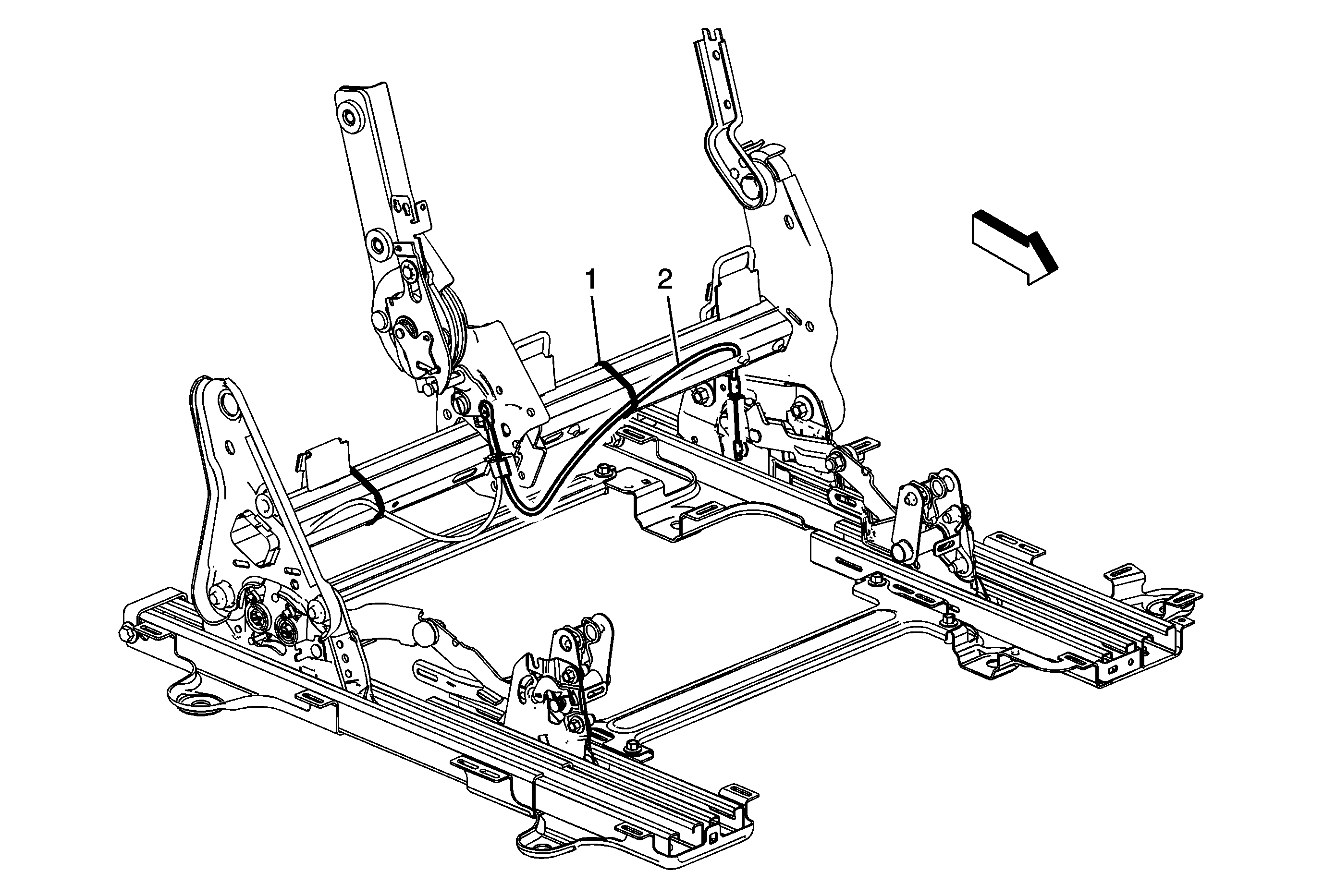 1
2