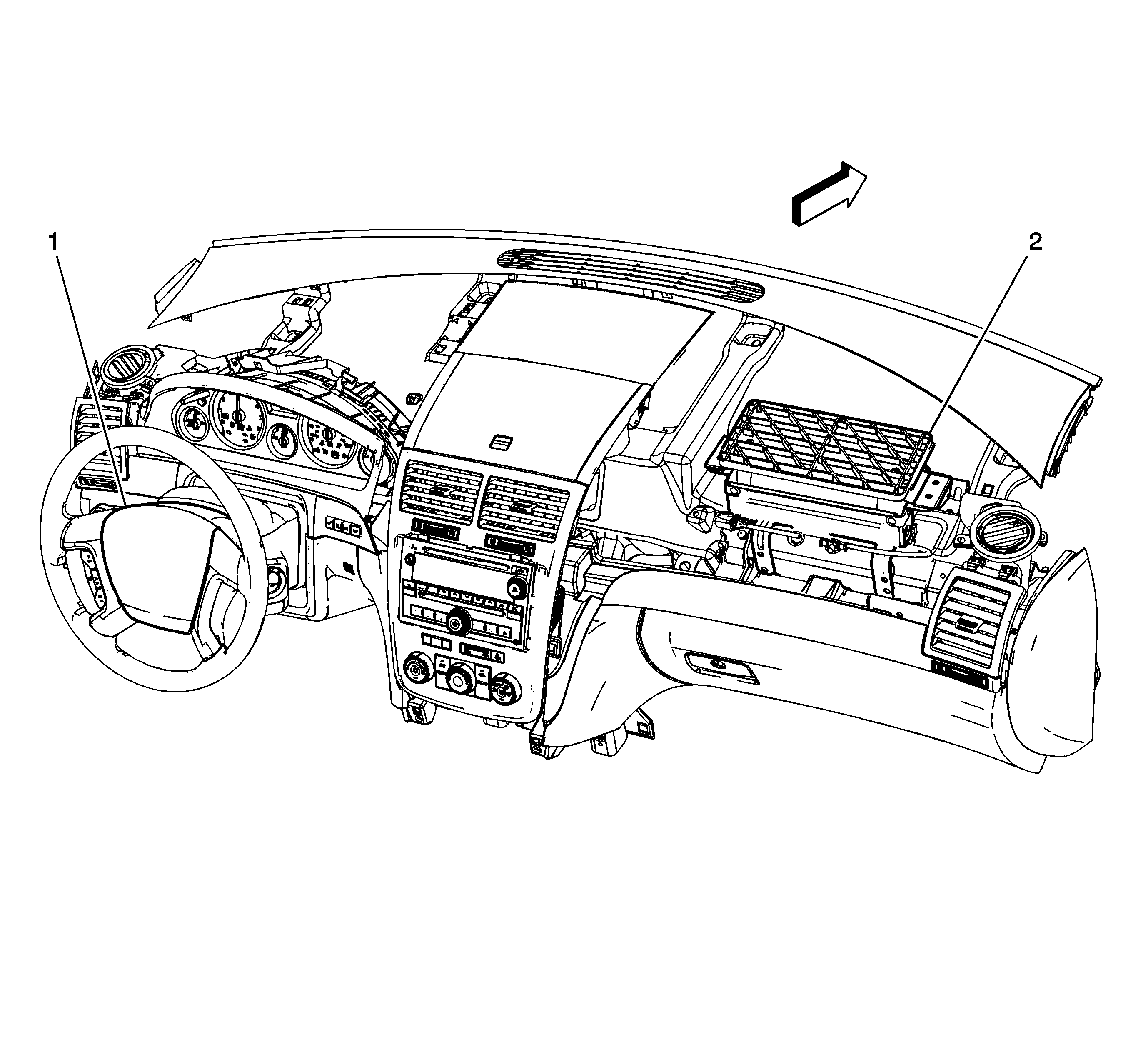 1

2