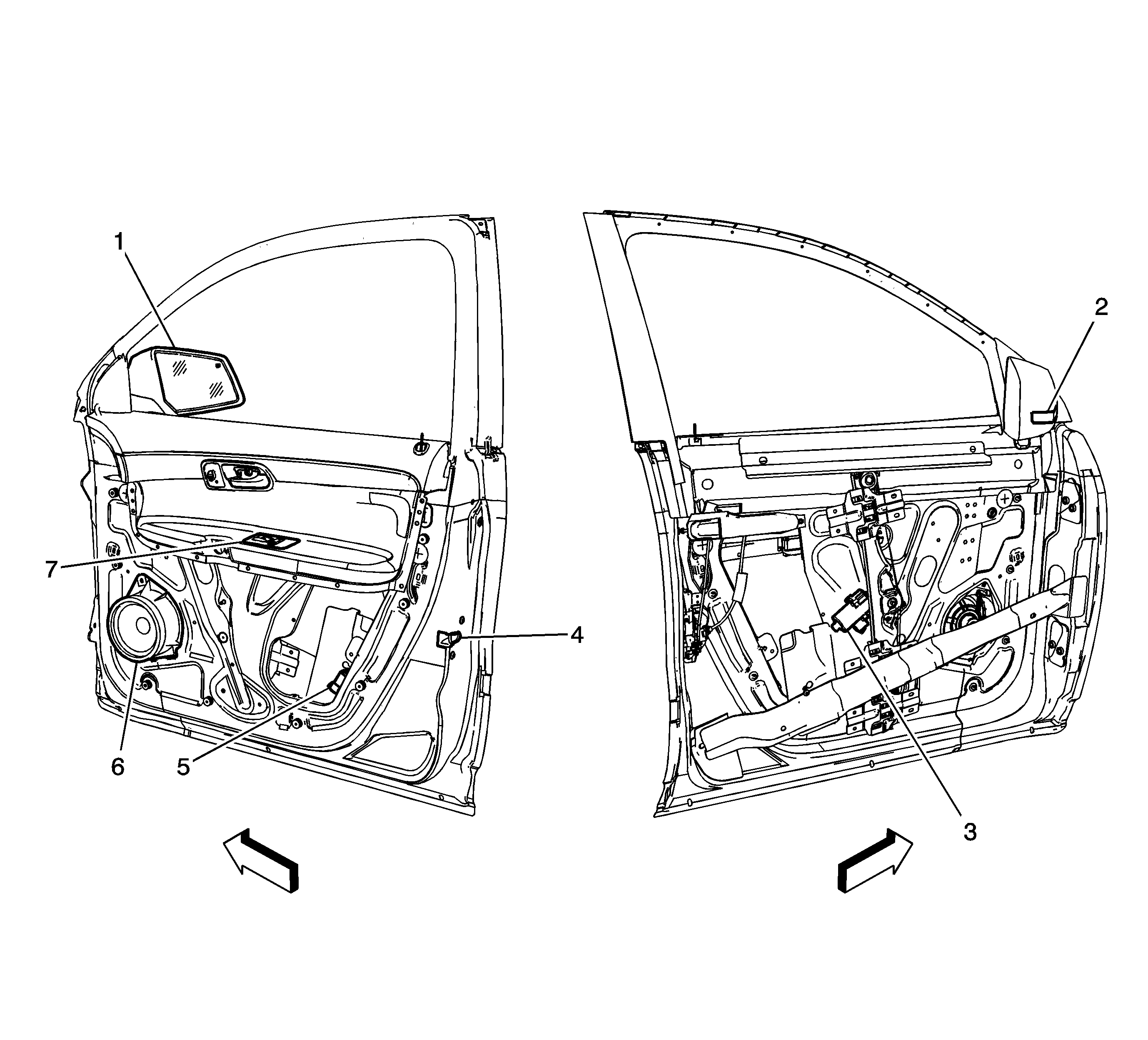 1
2
7
4
6
5
3