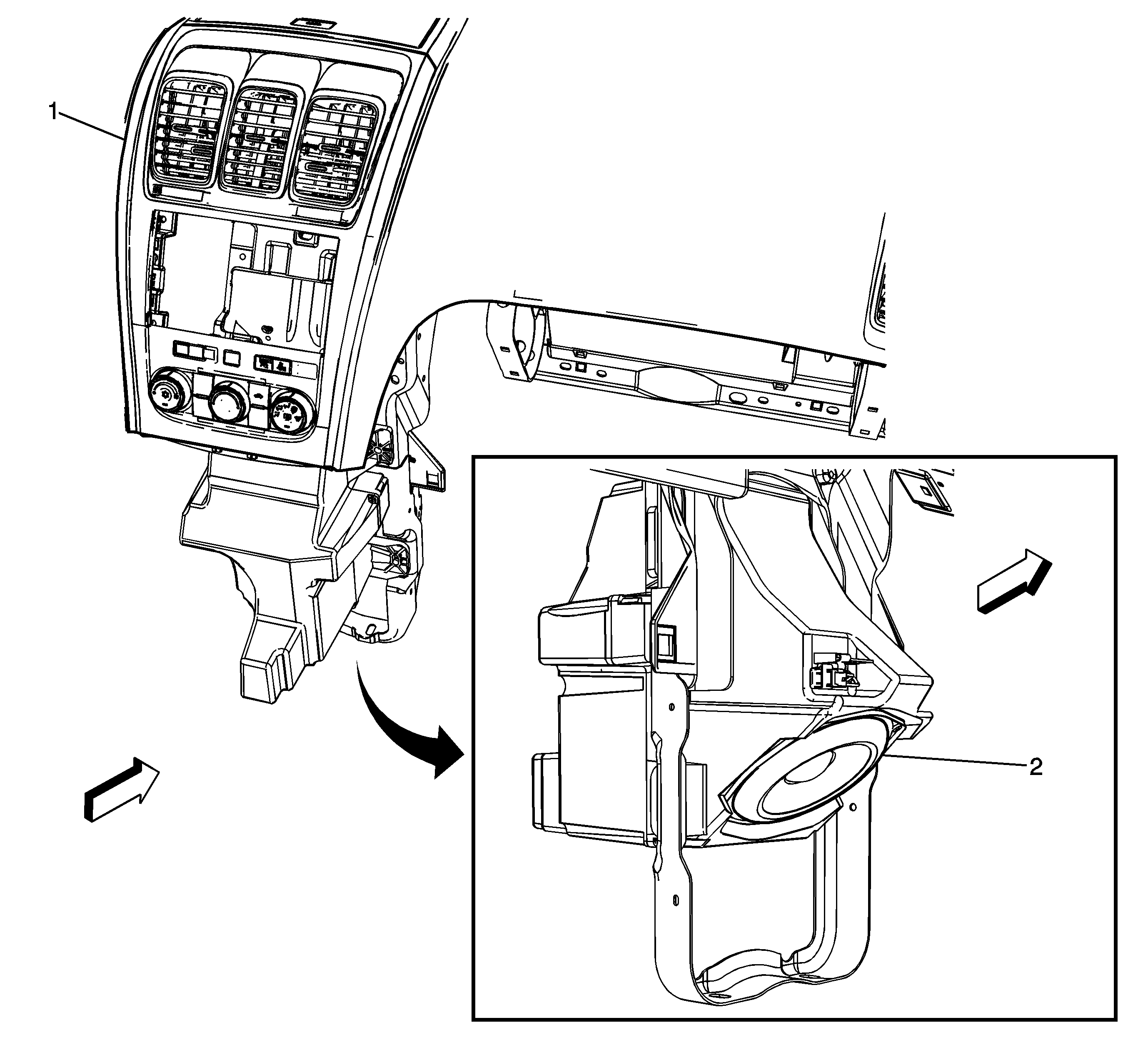 1

2