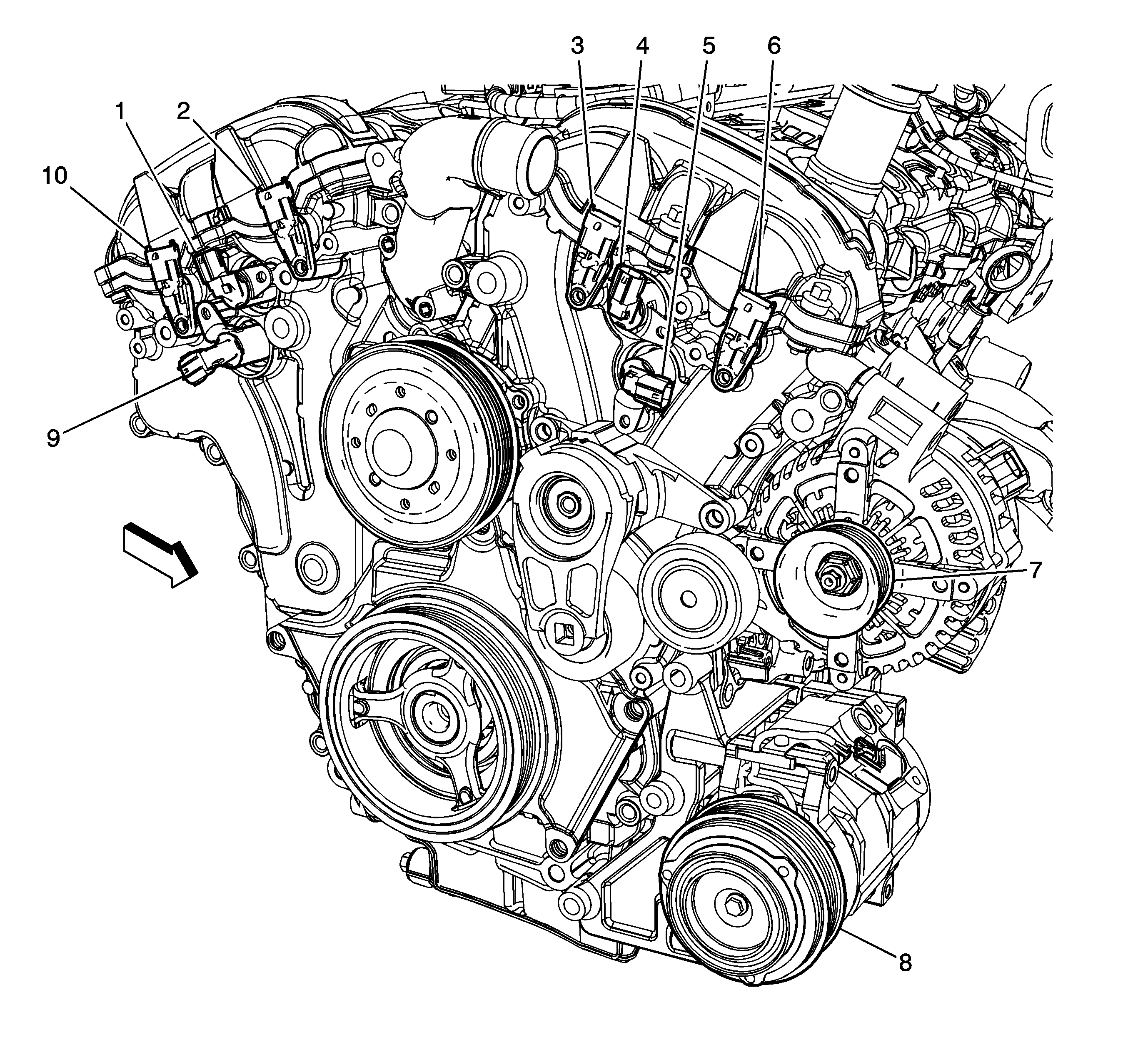 3
4
5
6
1
2
10
9
7
8