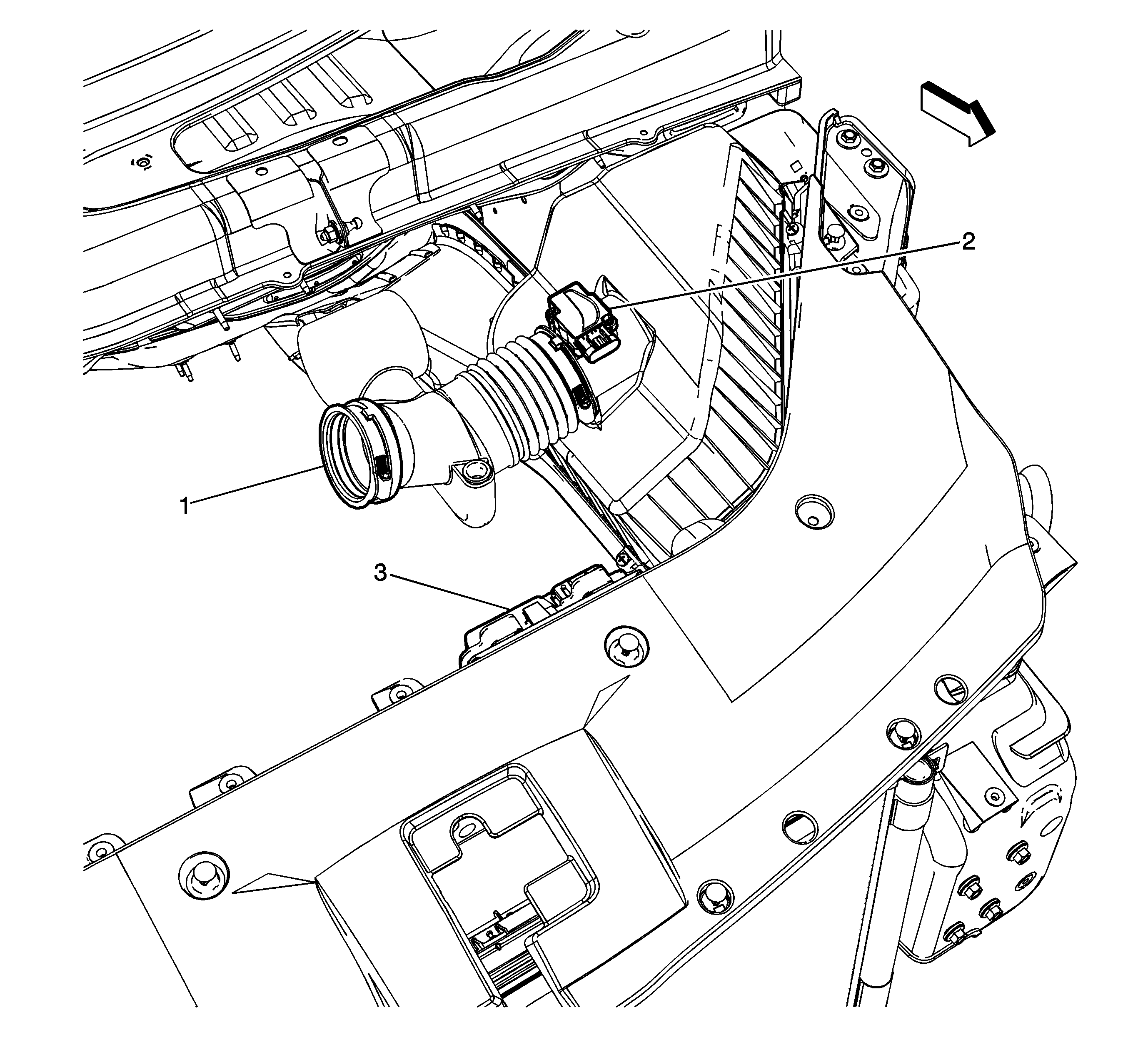 2

1

3