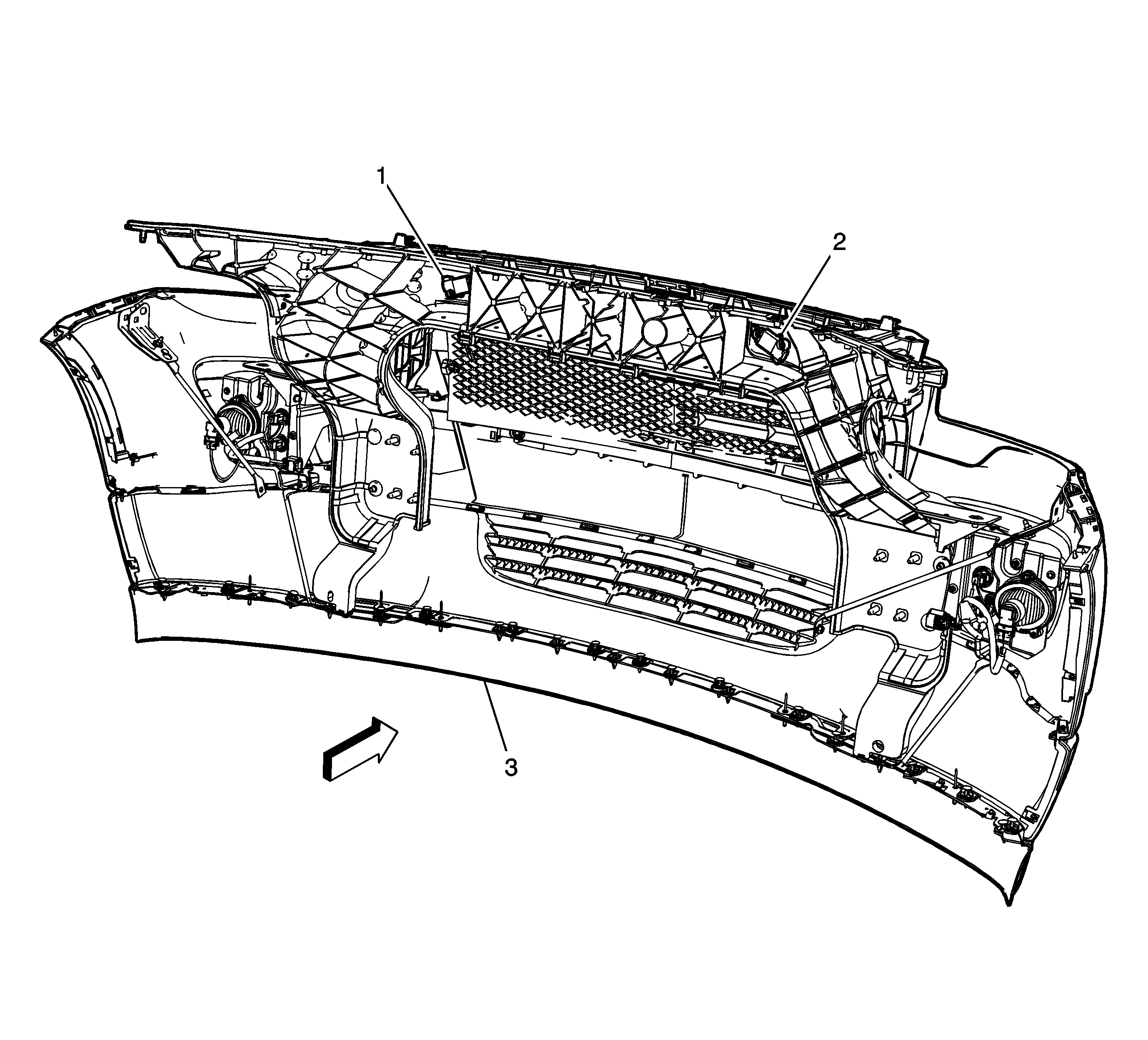 1
2
3