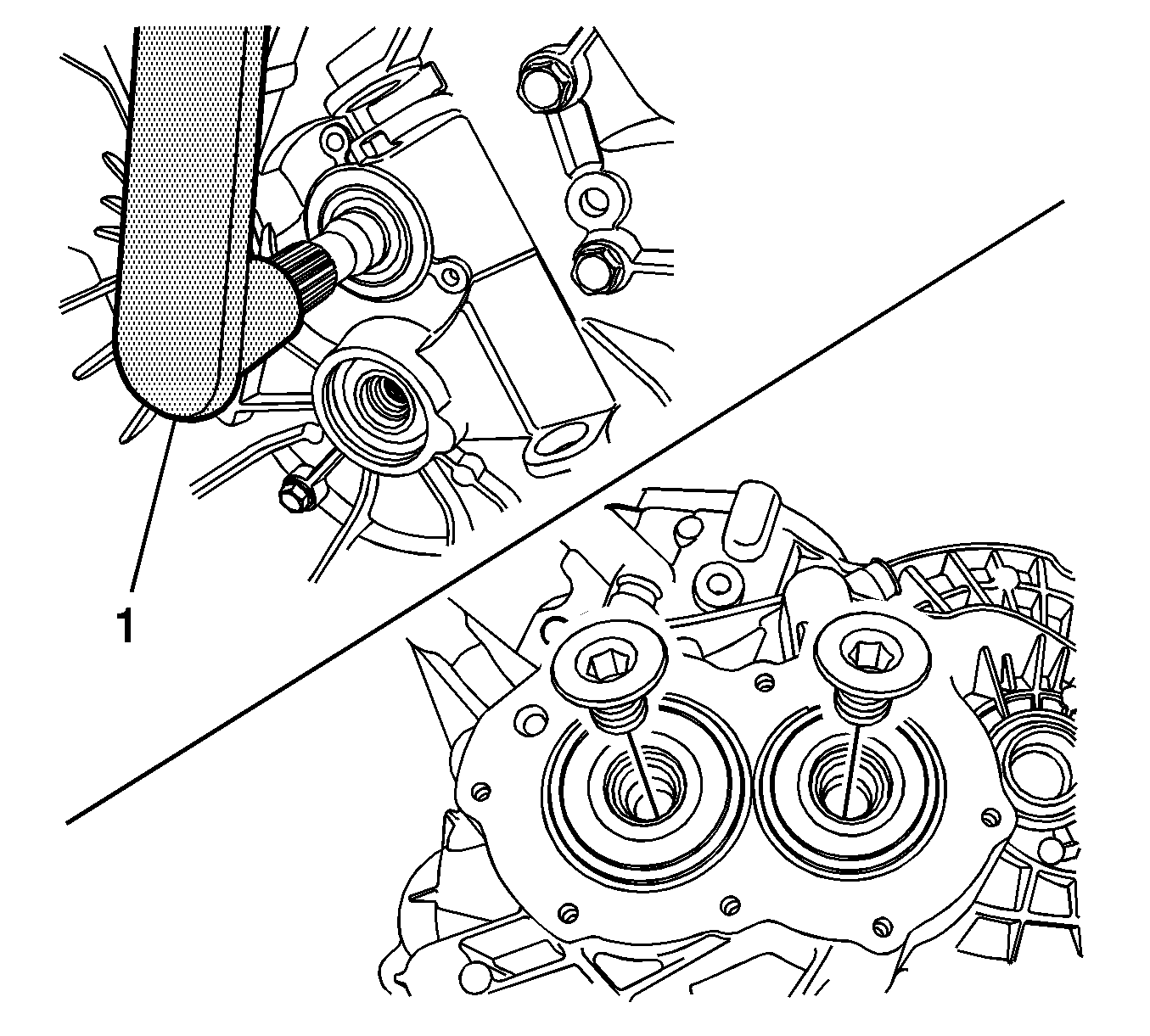 1