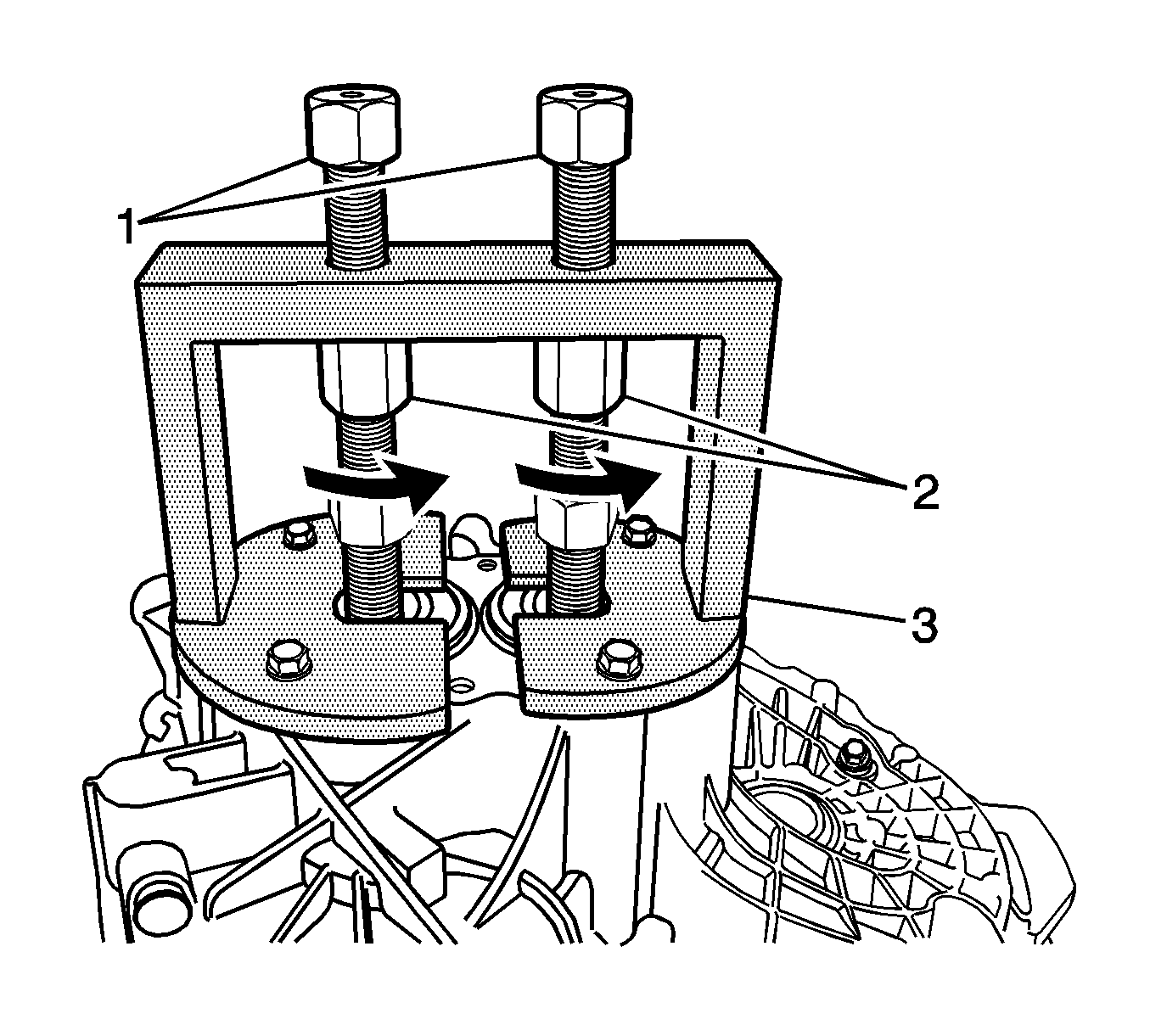 1
2
3