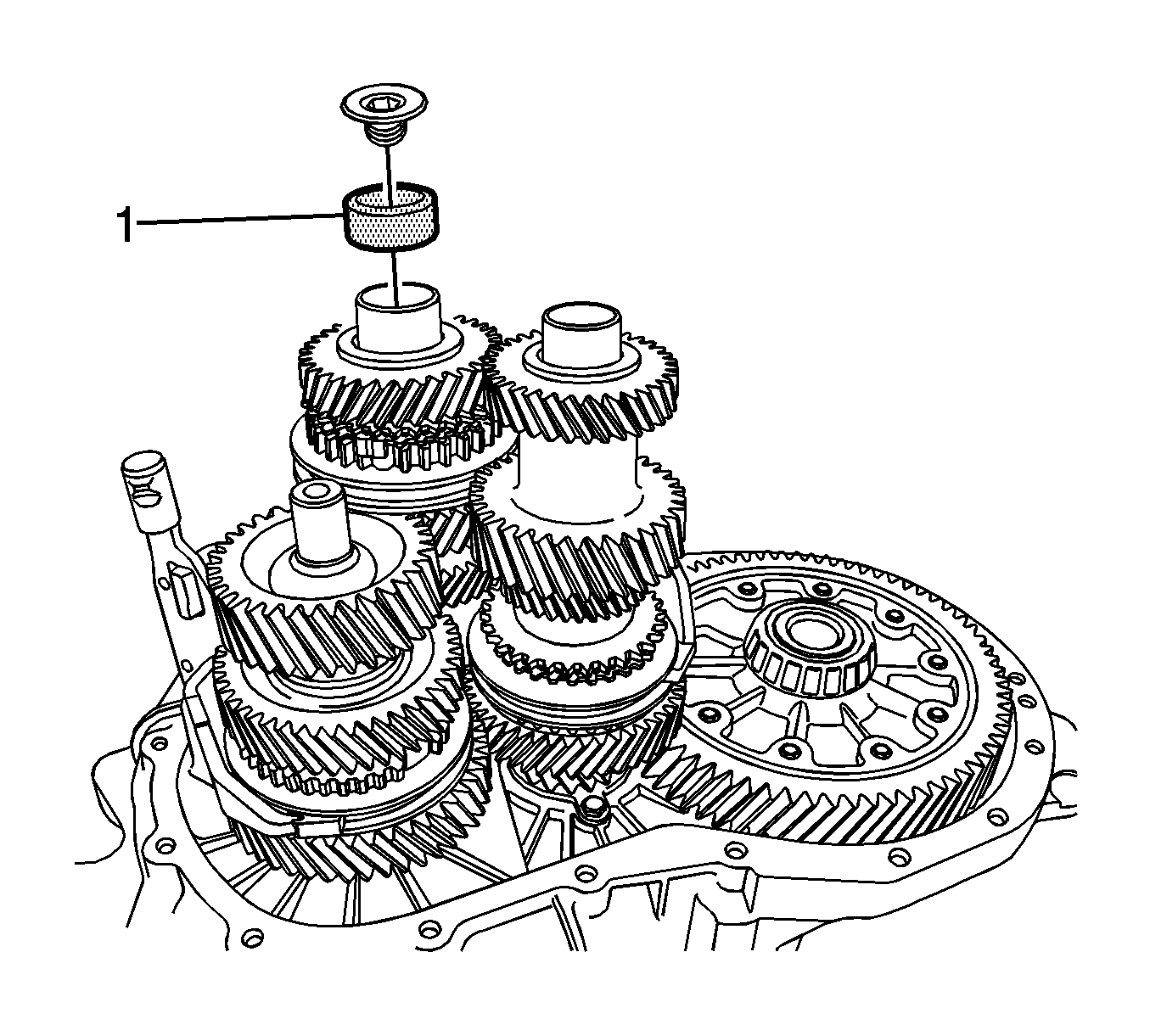 1