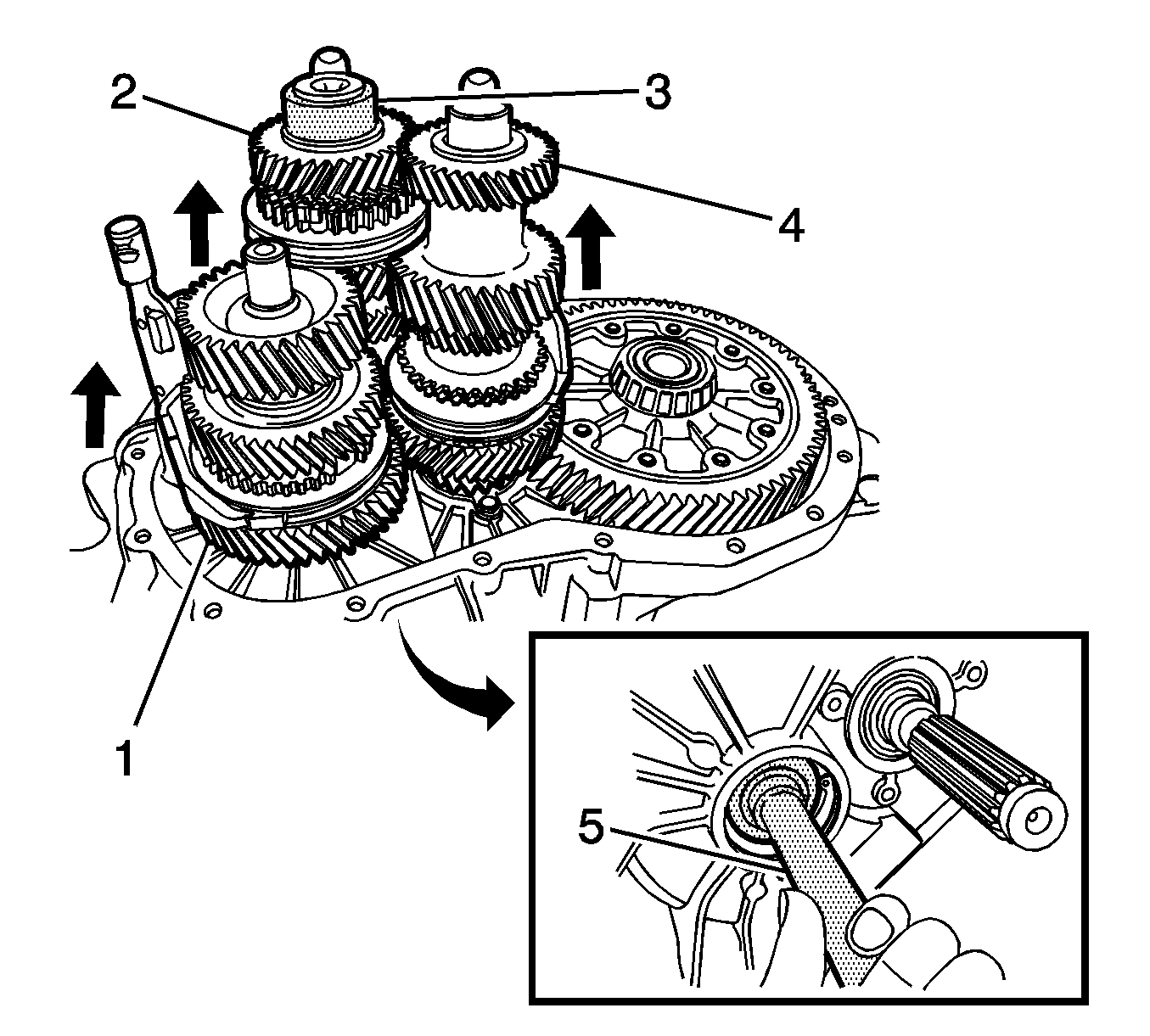 2
3
4
1
5