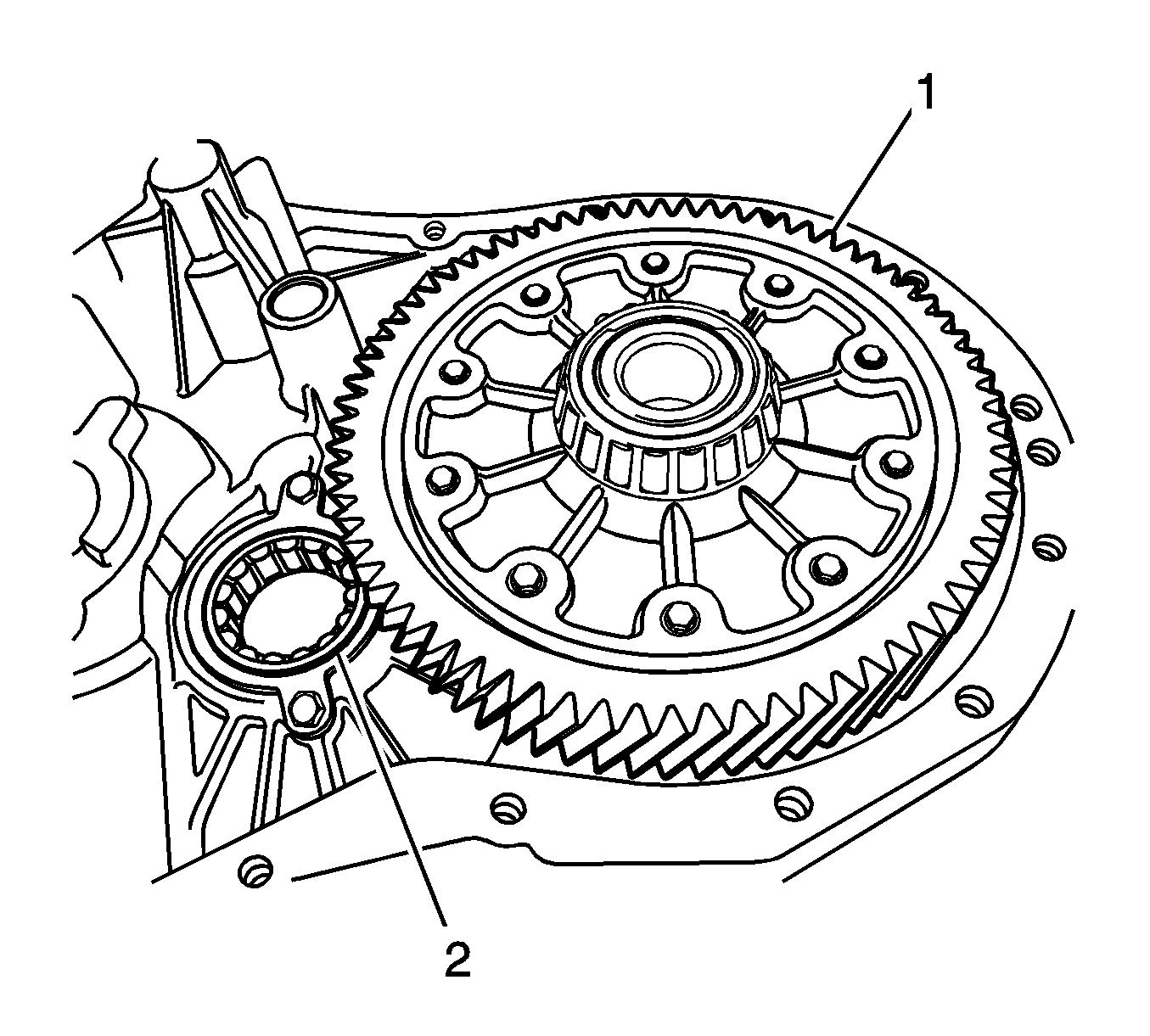 1

2