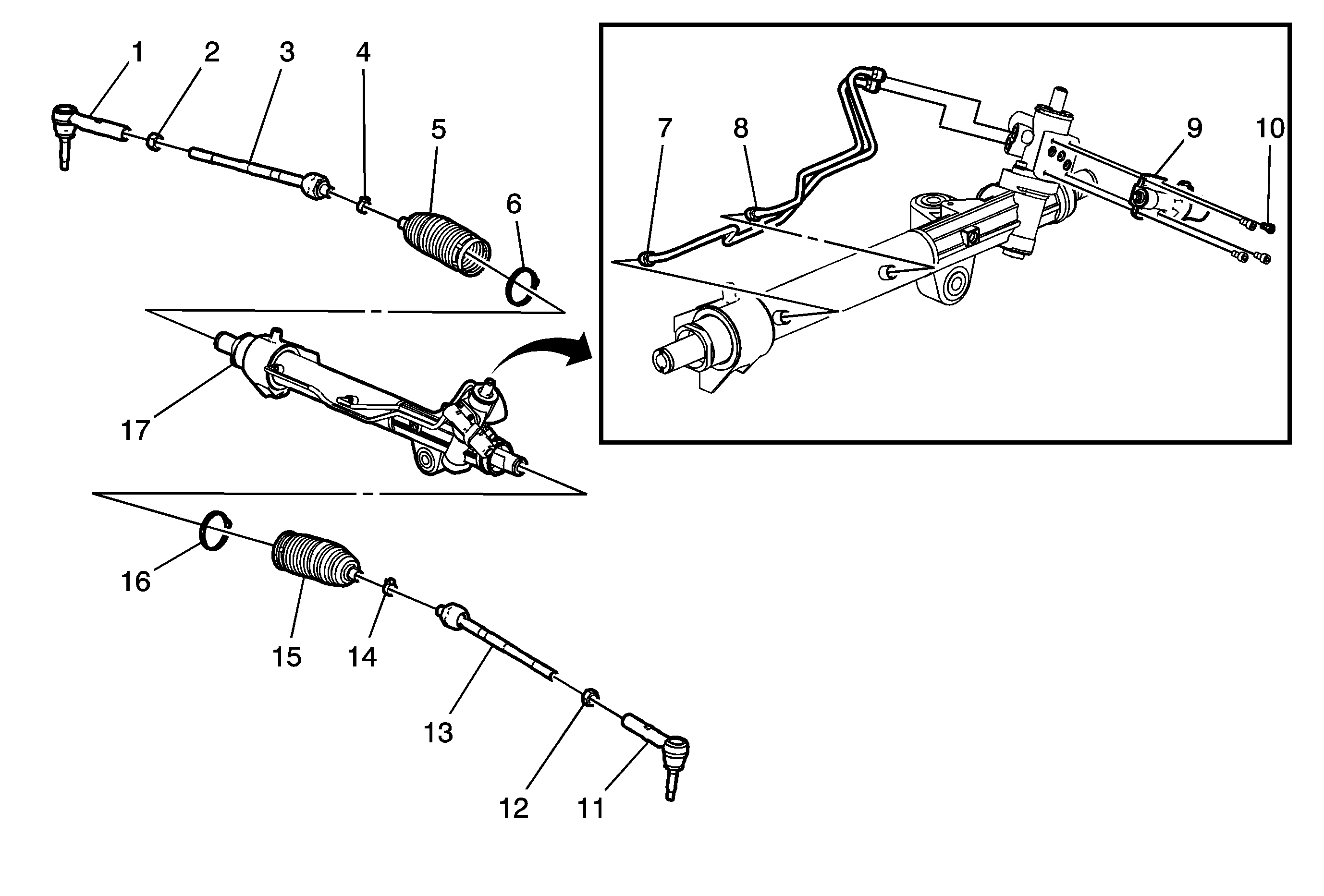 1
2
3
4
5
6
7
8
9
10
17
16
15
14
13
12
11