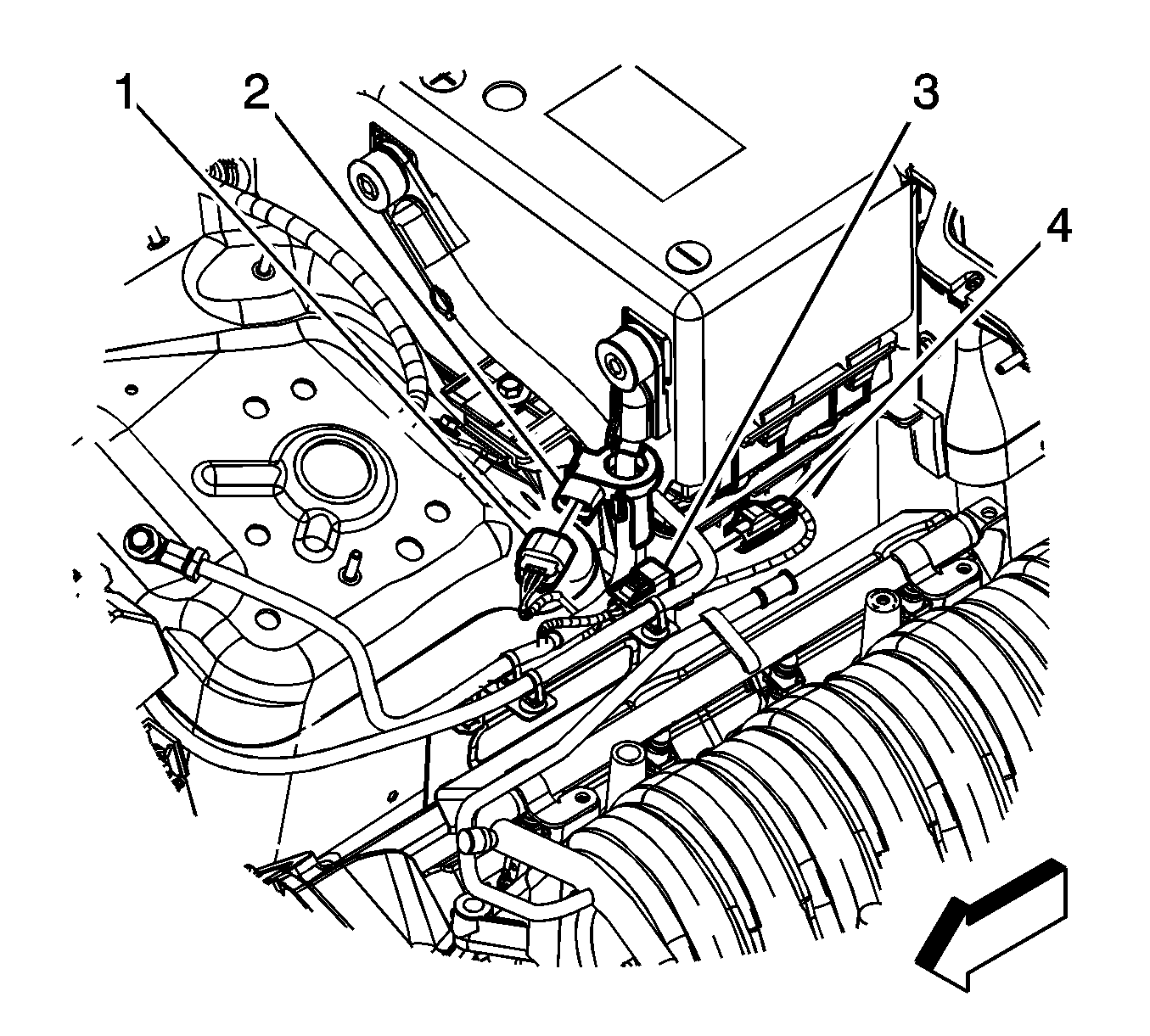 1
2
3
4