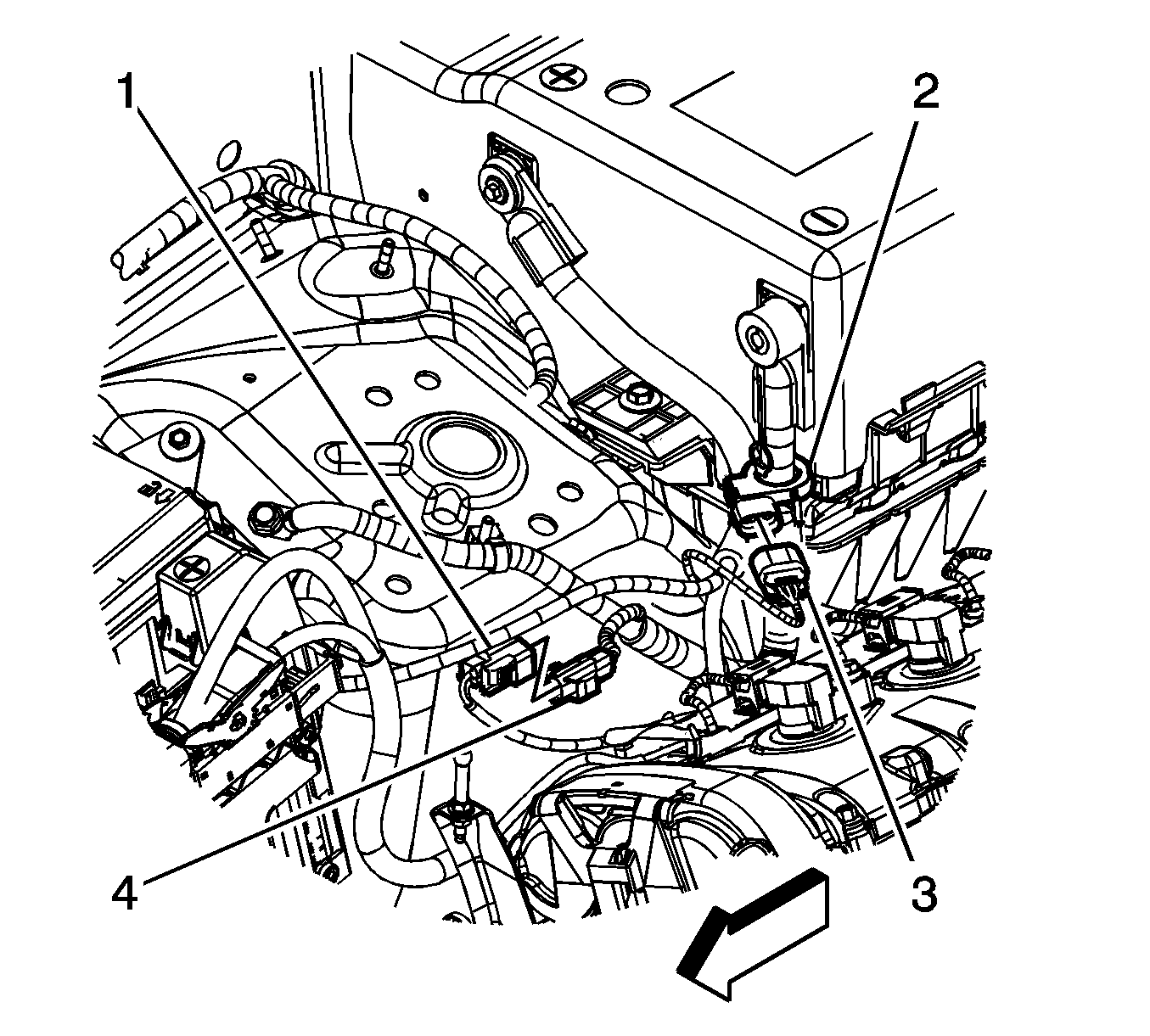 1
2
4
3