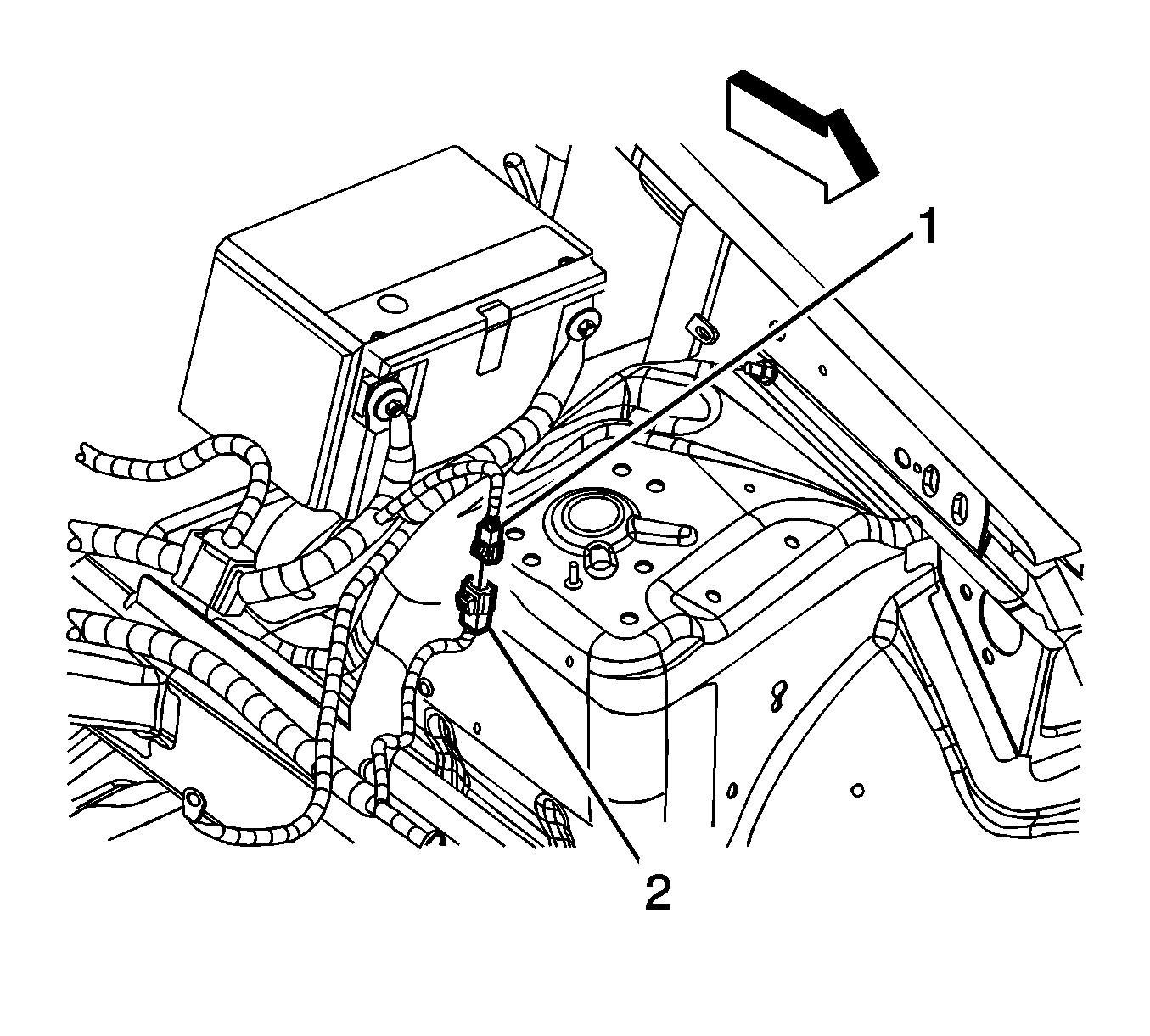 1

2