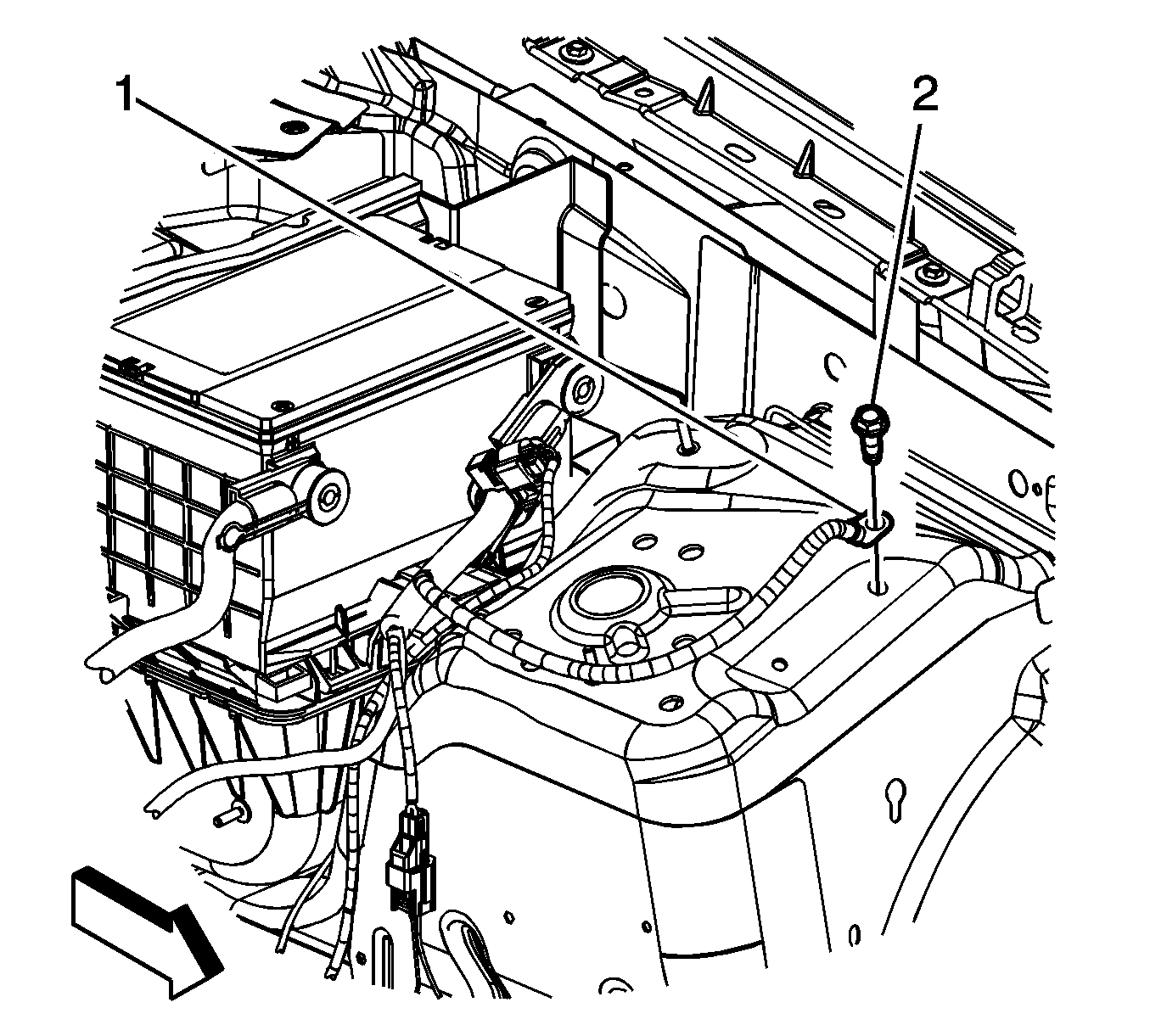 1
2