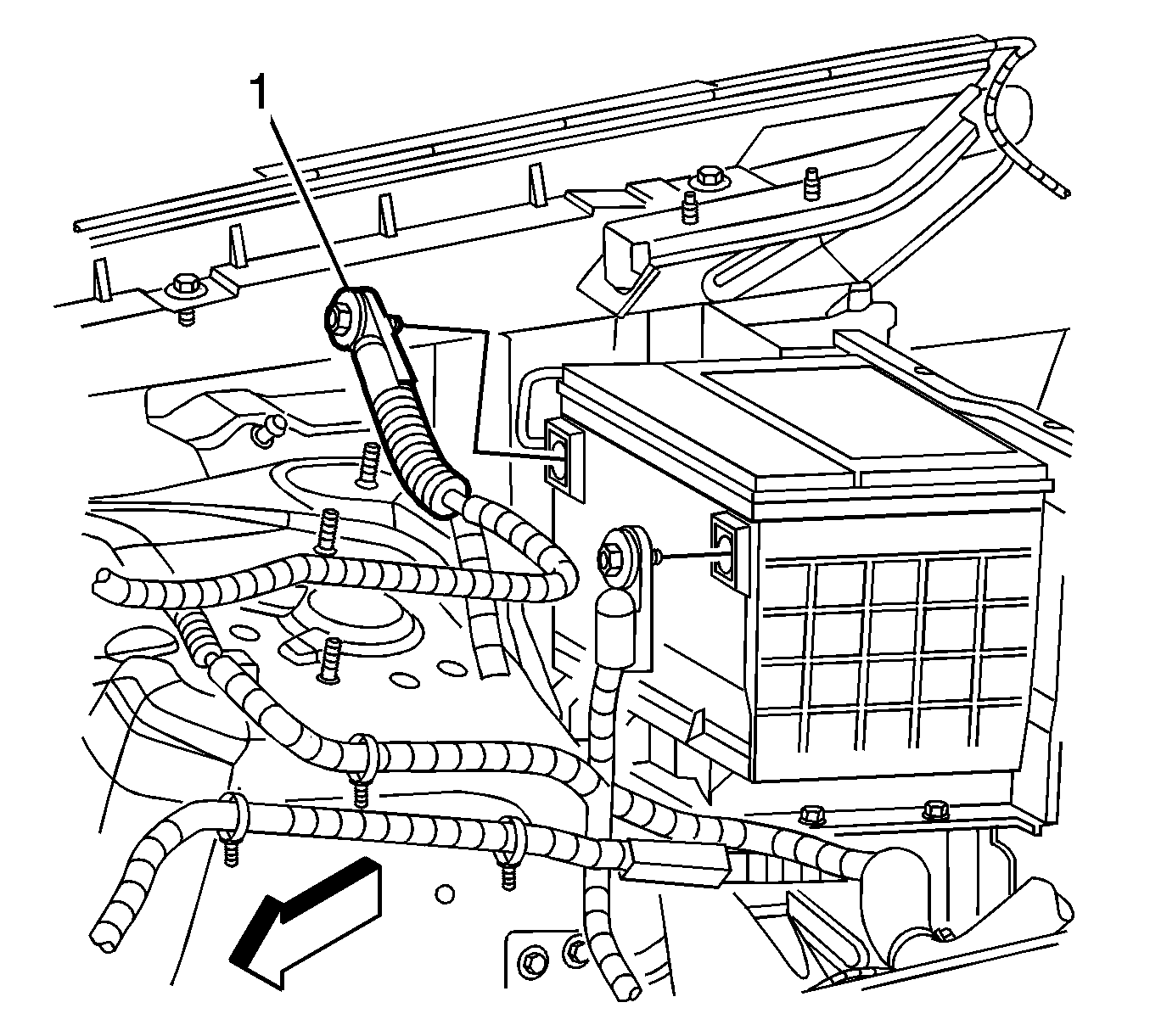 1